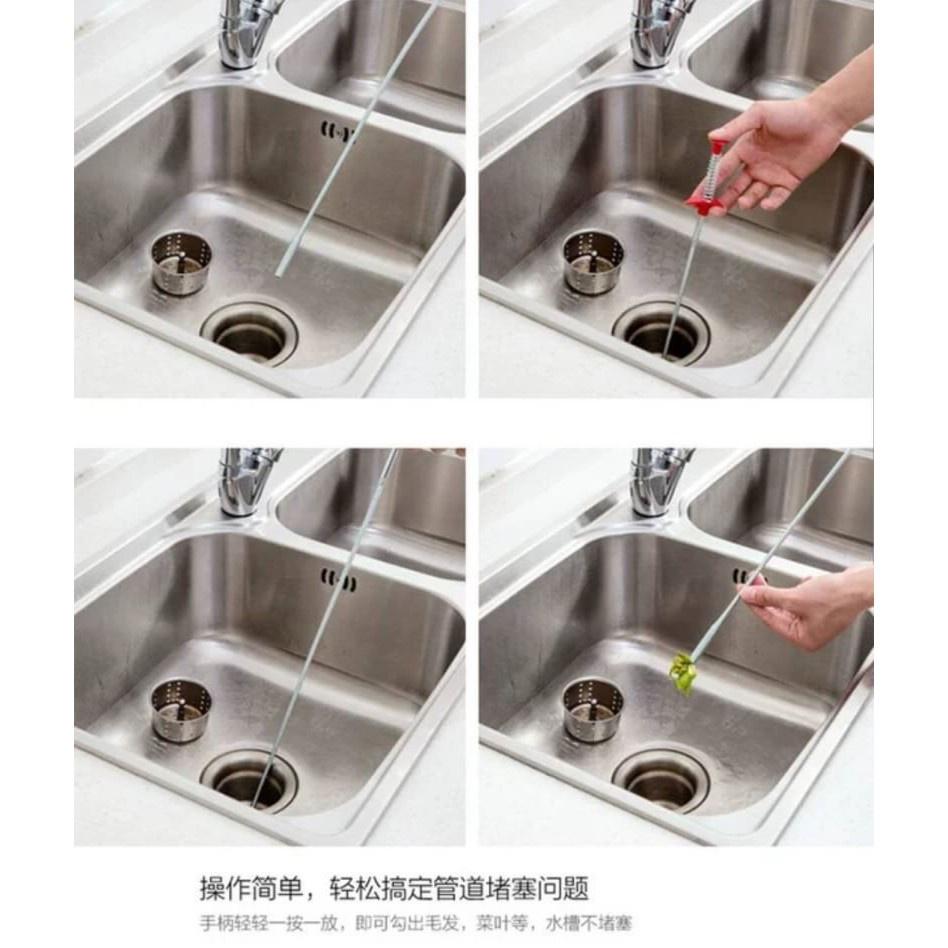 操作简单，轻松搞定管道堵塞问题

手柄轻轻一按一放，即可勾出毛发，菜叶等，水槽不堵塞