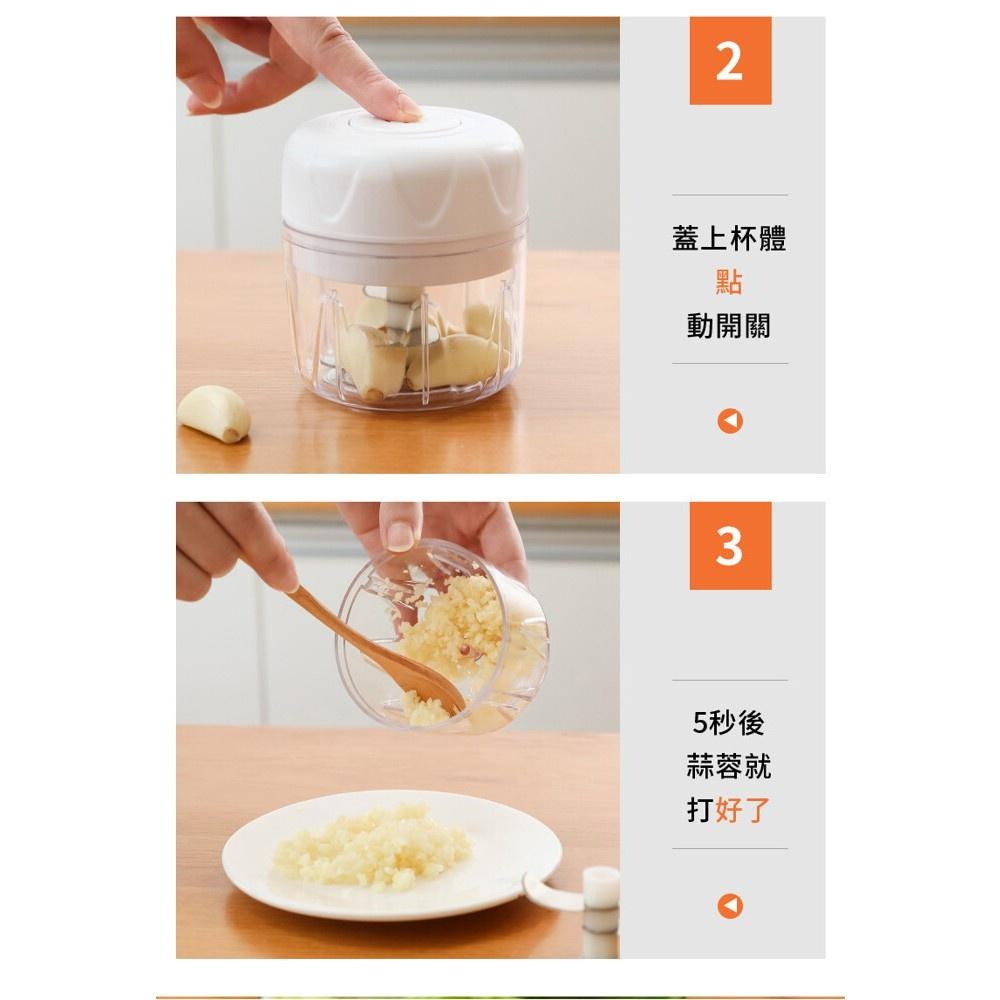 2

蓋上杯體
點
動開關

3

5秒後
蒜蓉就
打好了