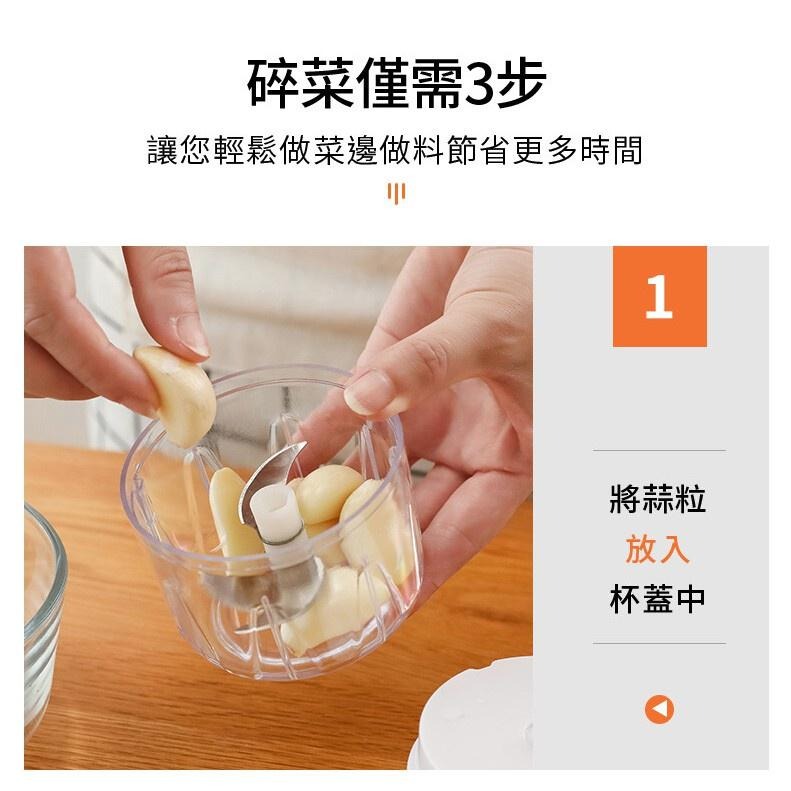 碎菜僅需3步

讓您輕鬆做菜邊做料節省更多時間

1

將蒜粒
放入
杯蓋中