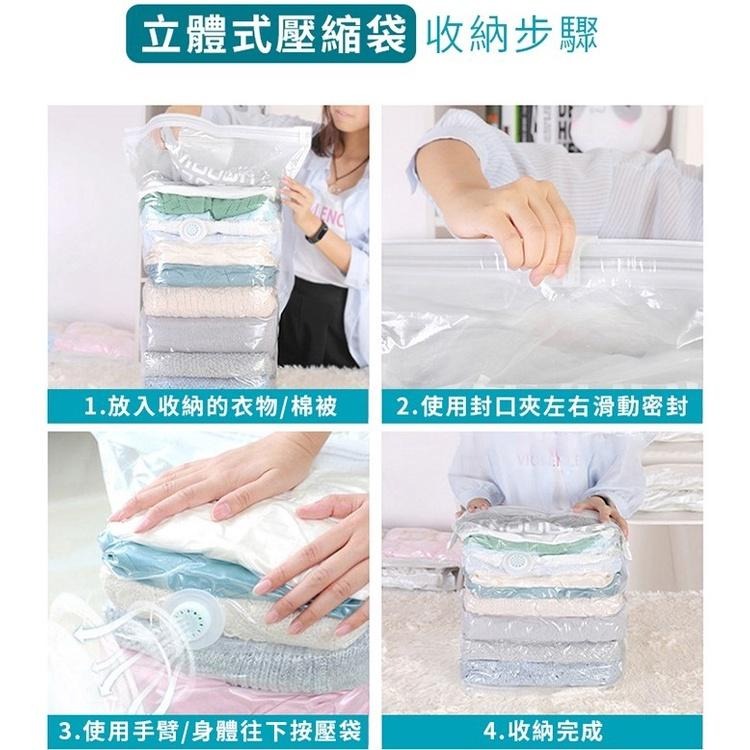 立體式壓縮袋 收納步驟

1.放入收納的衣物/棉被

2.使用封口夾左右滑動密封

3.使用手臂/身體往下按壓袋

4.收納完成