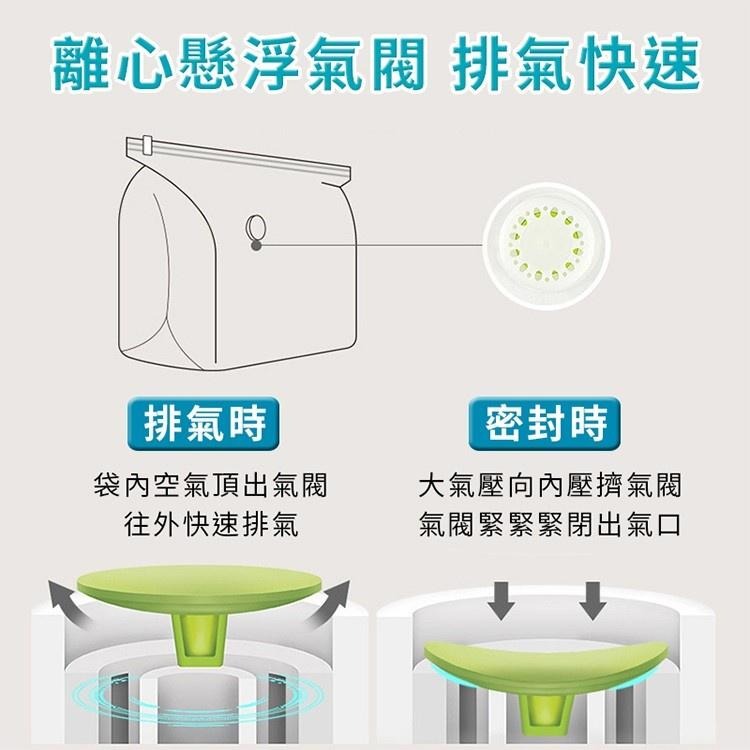 離心懸浮氣閥 排氣快速

排氣時

袋內空氣頂出氣閥
往外快速排氣

密封時

大氣壓向內壓擠氣閥
氣閥緊緊緊閉出氣口