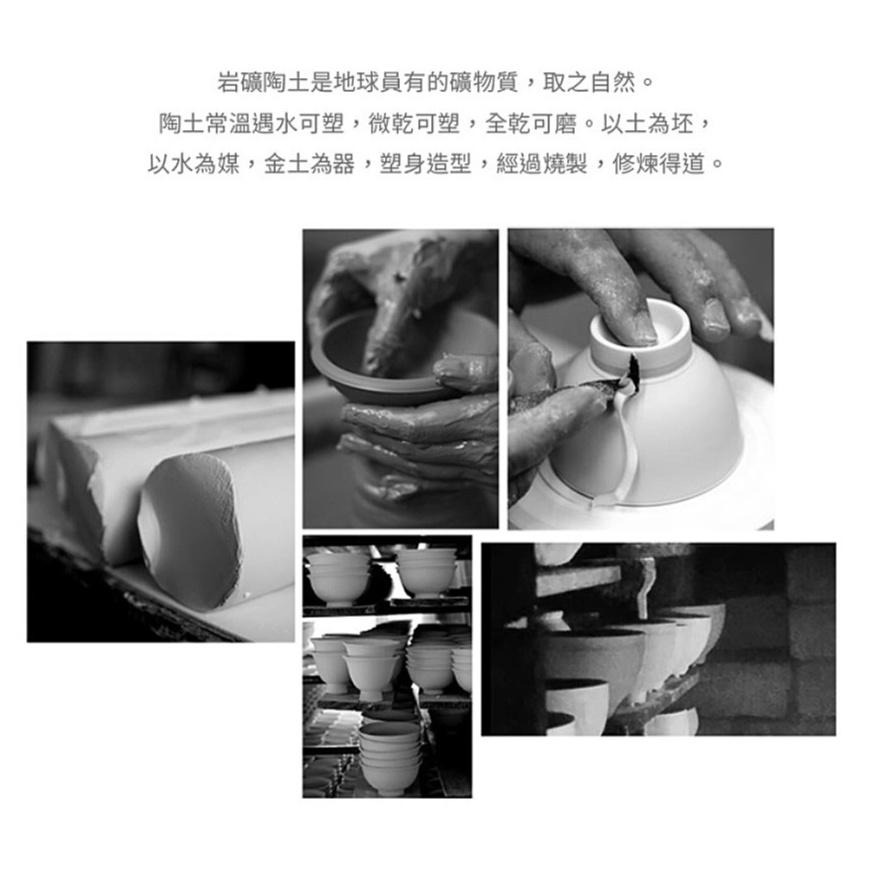 岩礦陶土是地球員有的礦物質，取之自然。
陶土常溫遇水可塑，微乾可塑，全乾可磨。以土為坯，
以水為媒，金土為器，塑身造型，經過燒製，修煉得道。