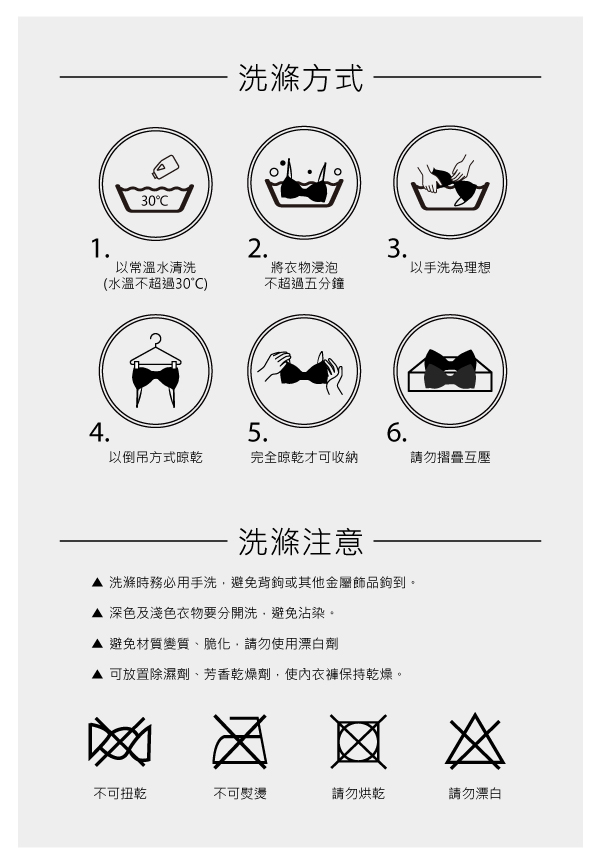 洗滌方式

30°C

1.
以常溫水清洗
(水溫不超過30°C)

2.
將衣物浸泡
不超過五分鐘

3.
以手洗為理想

4.
以倒吊方式晾乾

5.
完全晾乾才可收納

6.
請勿摺疊互壓

洗滌注意

▲ 洗滌時務必用手洗，避免背鉤或其他金屬飾品鉤到。

▲ 深色及淺色衣物要分開洗，避免沾染。

▲ 避免材質變質、脆化，請勿使用漂白劑

▲ 可放置除濕劑、芳香乾燥劑，使內衣褲保持乾燥。

不可扭乾

不可熨燙

請勿烘乾

請勿漂白