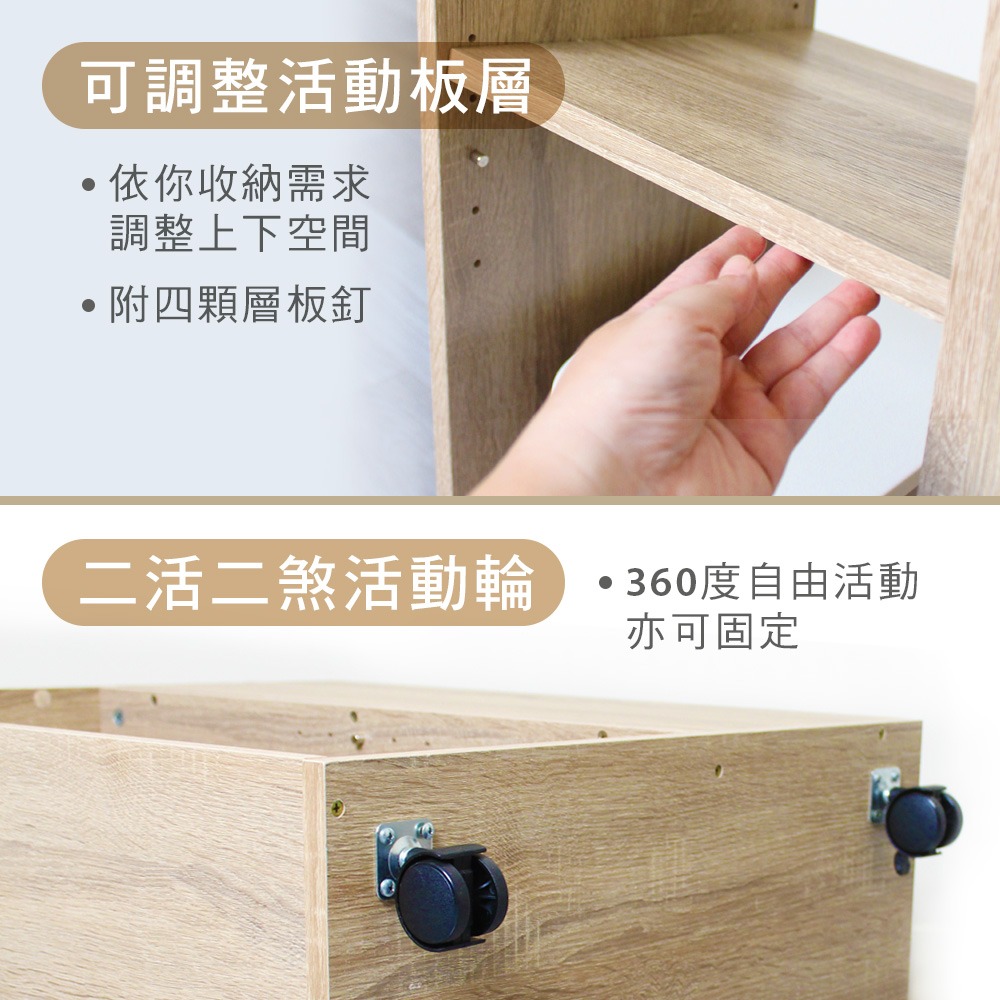 可調整活動板層

• 依你收納需求調整上下空間

• 附四顆層板釘

二活二煞活動輪

• 360度自由活動亦可固定