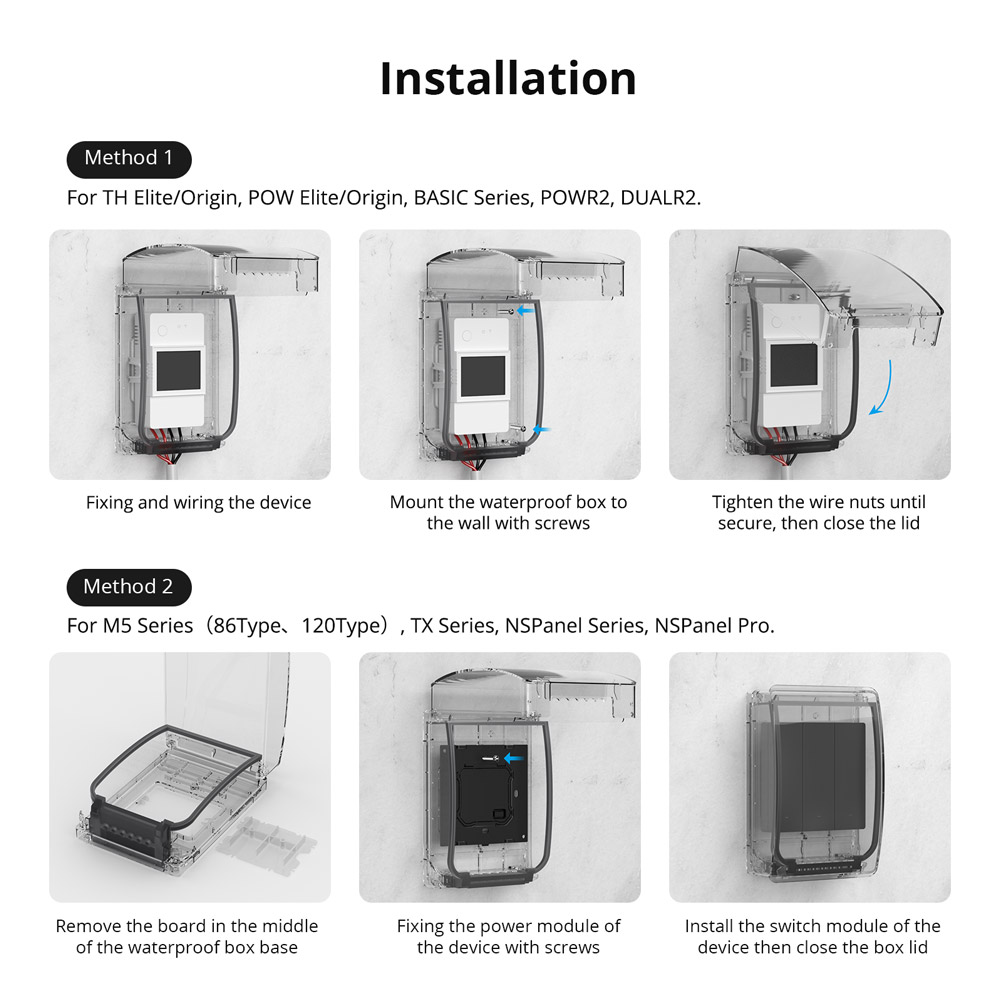 Installation

Method 1

For TH Elite/Origin, POW Elite/Origin, BASIC Series, POWR2, DUALR2.

Fixing and wiring the device

Mount the waterproof box to the wall with screws

Tighten the wire nuts until secure, then close the lid

Method 2

For M5 Series（86Type、120Type）, TX Series, NSPanel Series, NSPanel Pro.

Remove the board in the middle of the waterproof box base

Fixing the power module of the device with screws

Install the switch module of the device then close the box lid