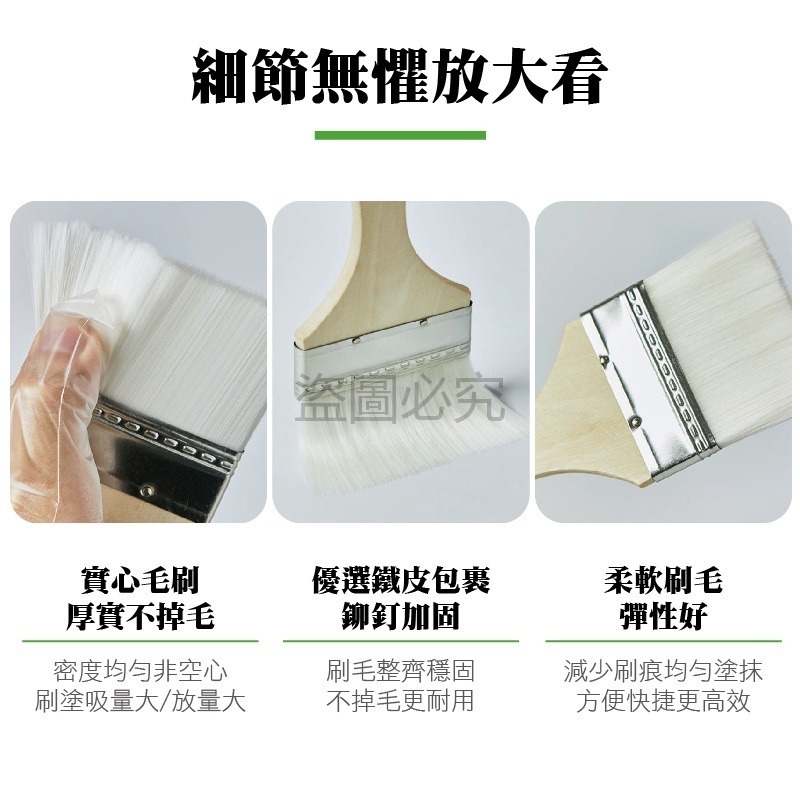 細節無懼放大看

盜圖必究

實心毛刷
厚實不掉毛

密度均勻非空心
刷塗吸量大/放量大

優選鐵皮包裹
鉚釘加固

刷毛整齊穩固
不掉毛更耐用

柔軟刷毛
彈性好

減少刷痕均勻塗抹
方便快捷更高效