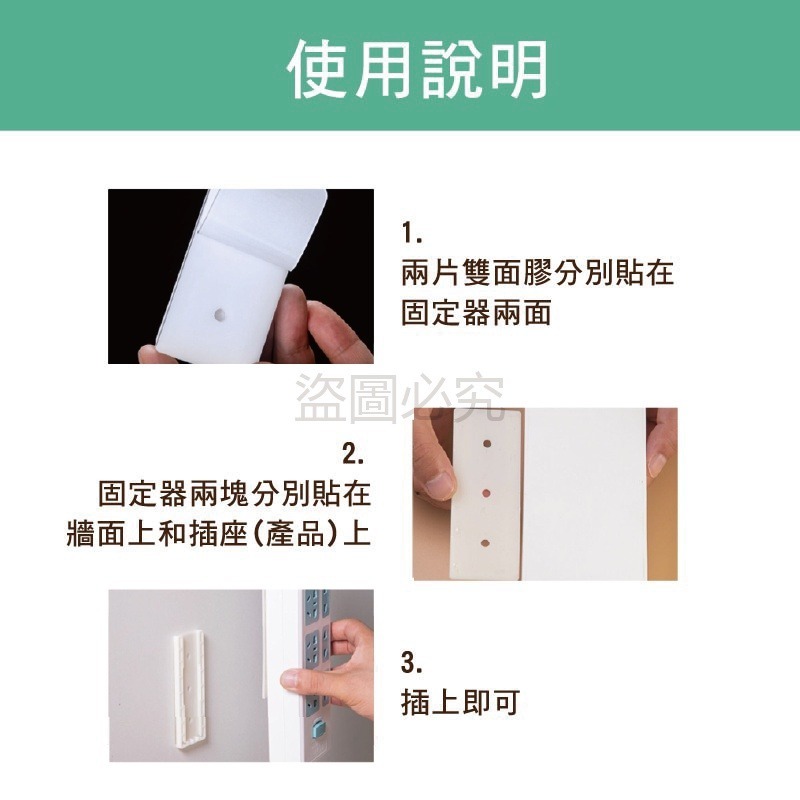 使用說明

1.
兩片雙面膠分別貼在固定器兩面

盜圖必究

2.
固定器兩塊分別貼在牆面上和插座(產品)上

3.
插上即可