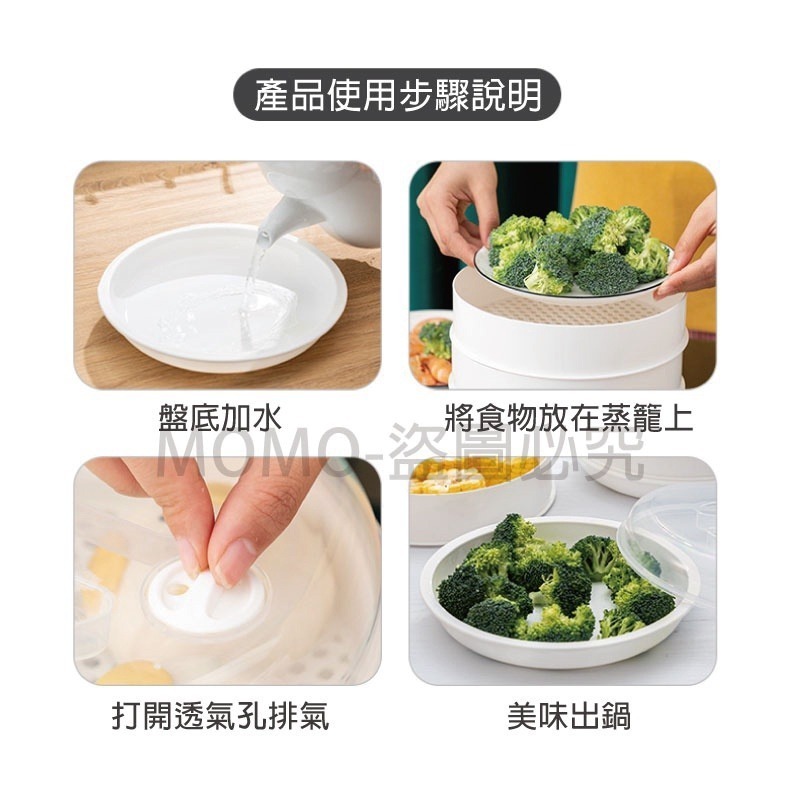 產品使用步驟說明

盤底加水

將食物放在蒸籠上

MOMO-盜圖必究

打開透氣孔排氣

美味出鍋