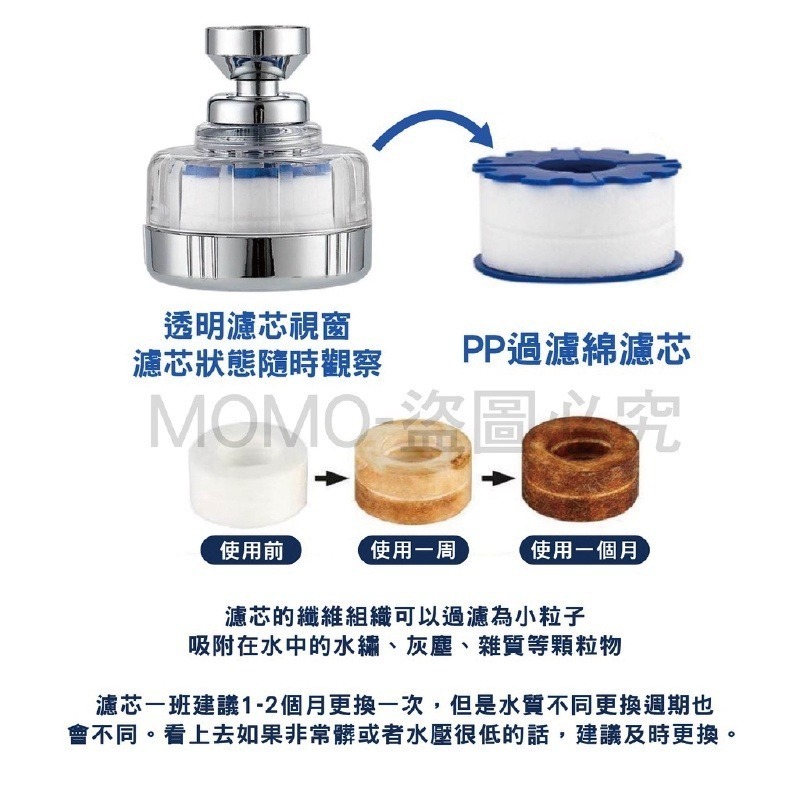 透明濾芯視窗
濾芯狀態隨時觀察

PP過濾綿濾芯

MOMO-盜圖必究

使用前

使用一周

使用一個月

濾芯的纖維組織可以過濾為小粒子
吸附在水中的水鏽、灰塵、雜質等顆粒物

濾芯一班建議1-2個月更換一次，但是水質不同更換週期也會不同。看上去如果非常髒或者水壓很低的話，建議及時更換。