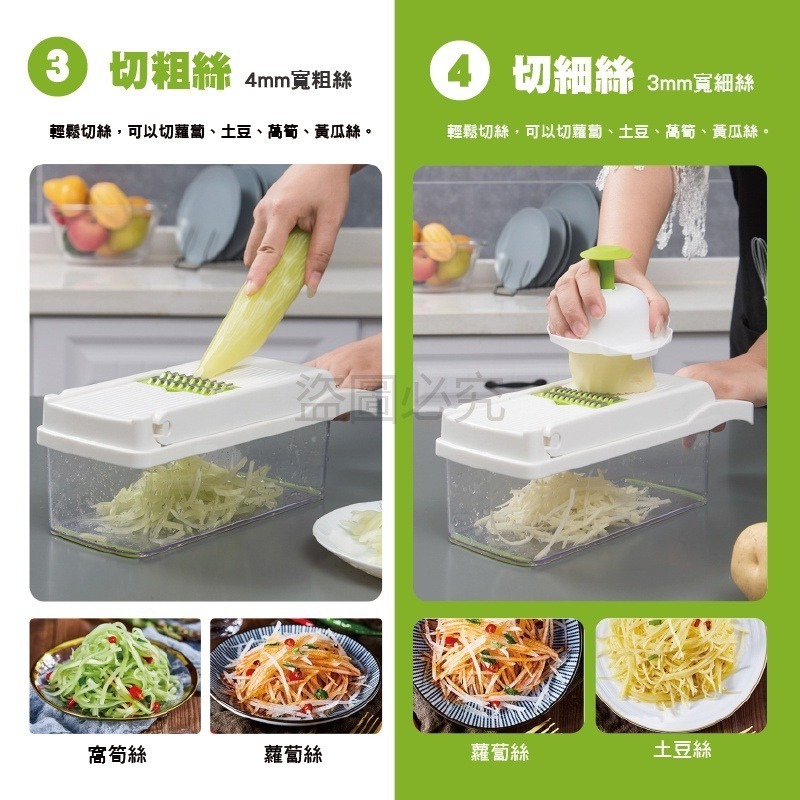 3 切粗絲 4mm寬粗絲

輕鬆切絲，可以切蘿蔔、土豆、萵筍、黃瓜絲。

盜圖必究

窩筍絲

蘿蔔絲

4 切細絲 3mm寬細絲

輕鬆切絲，可以切蘿蔔、土豆、萵筍、黃瓜絲。

蘿蔔絲

土豆絲