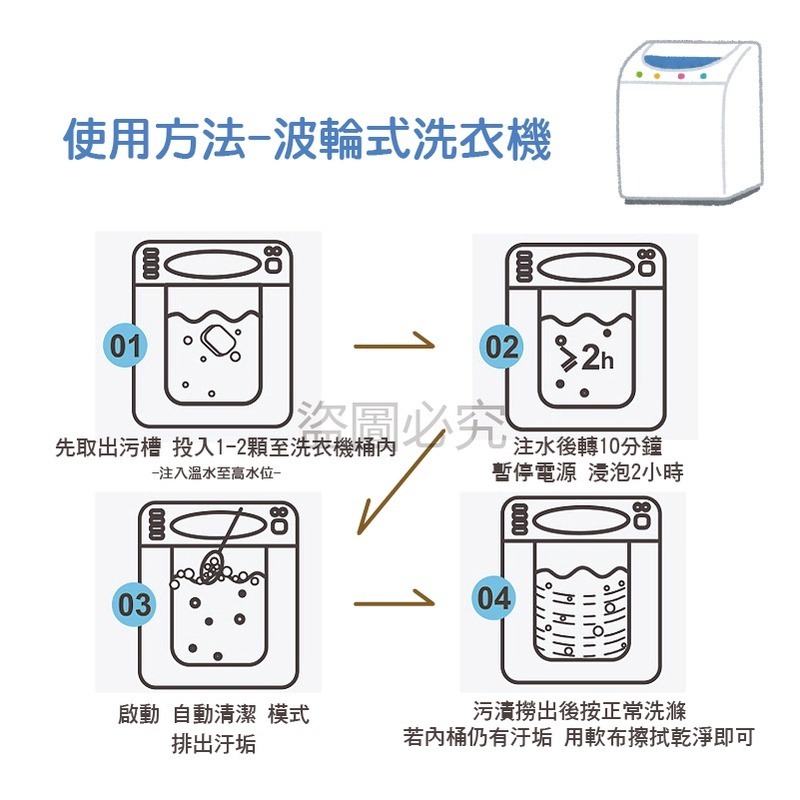 使用方法-波輪式洗衣機

01

先取出污槽 投入1-2顆至洗衣機桶內
-注入溫水至高水位-

02

2h

注水後轉10分鐘
暫停電源 浸泡2小時

盜圖必究

03

啟動 自動清潔 模式
排出汙垢

04

污漬撈出後按正常洗滌
若內桶仍有汙垢 用軟布擦拭乾淨即可