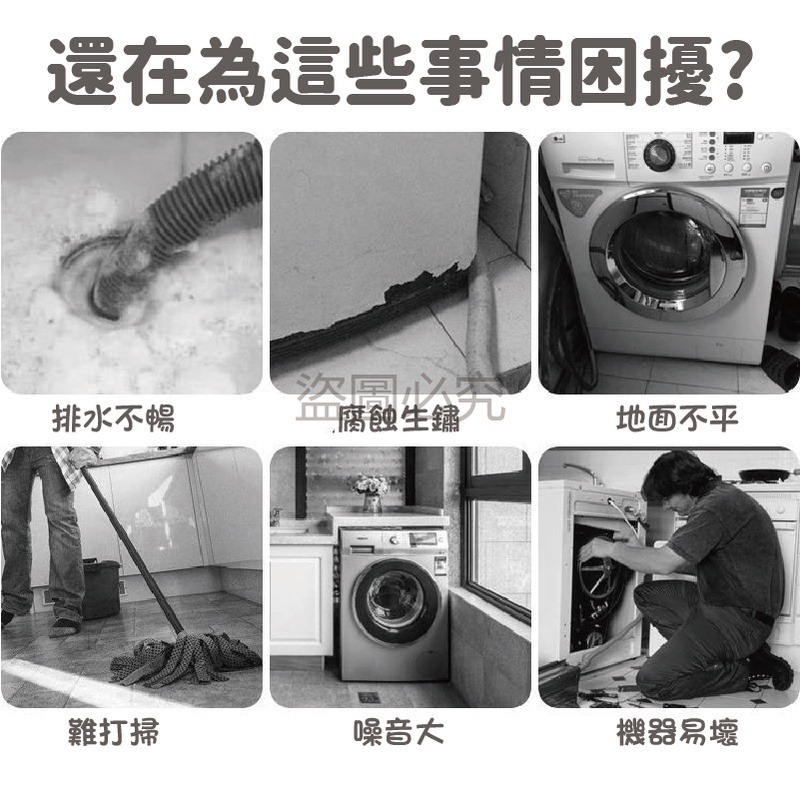 還在為這些事情困擾?

排水不暢

腐蝕生鏽

地面不平

盜圖必究

難打掃

噪音大

機器易壞