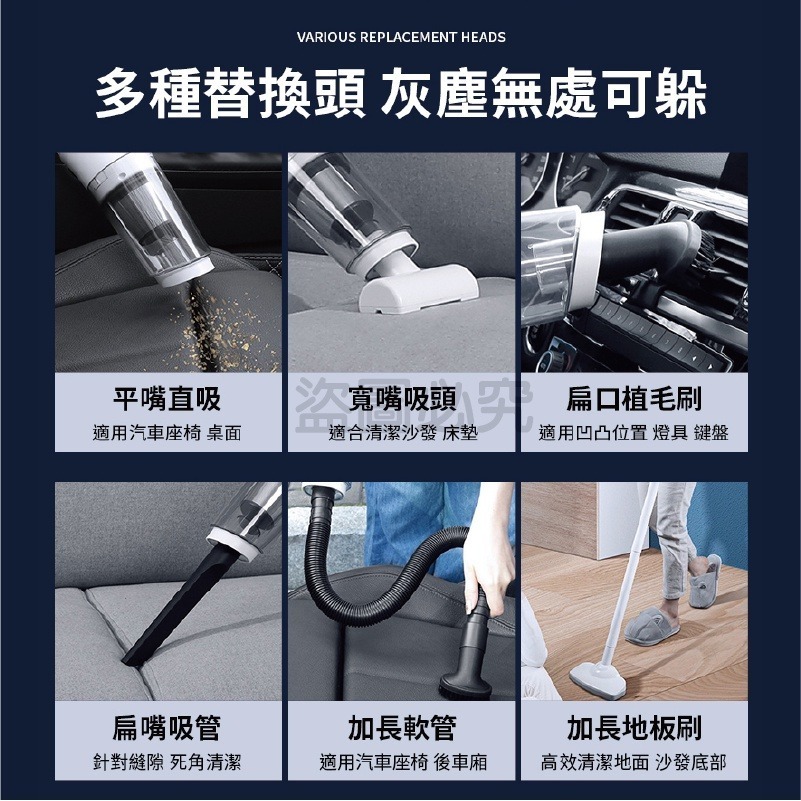 VARIOUS REPLACEMENT HEADS

多種替換頭 灰塵無處可躲

平嘴直吸
適用汽車座椅 桌面

寬嘴吸頭
適合清潔沙發 床墊

扁口植毛刷
適用凹凸位置 燈具 鍵盤

盜圖必究

扁嘴吸管
針對縫隙 死角清潔

加長軟管
適用汽車座椅 後車廂

加長地板刷
高效清潔地面 沙發底部