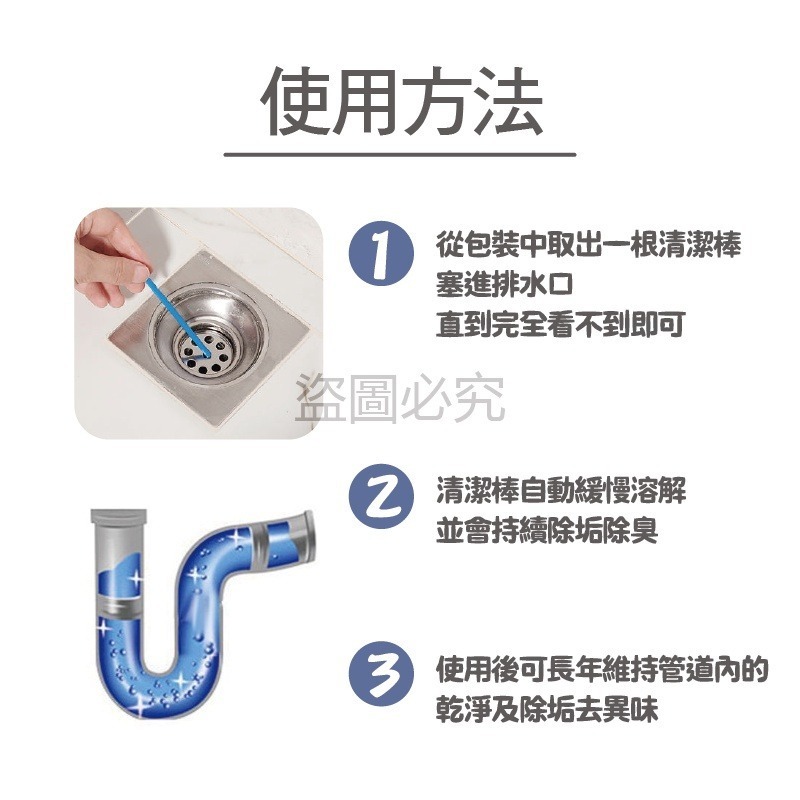 使用方法

1 從包裝中取出一根清潔棒
塞進排水口
直到完全看不到即可

盜圖必究

2 清潔棒自動緩慢溶解
並會持續除垢除臭

3 使用後可長年維持管道內的
乾淨及除垢去異味