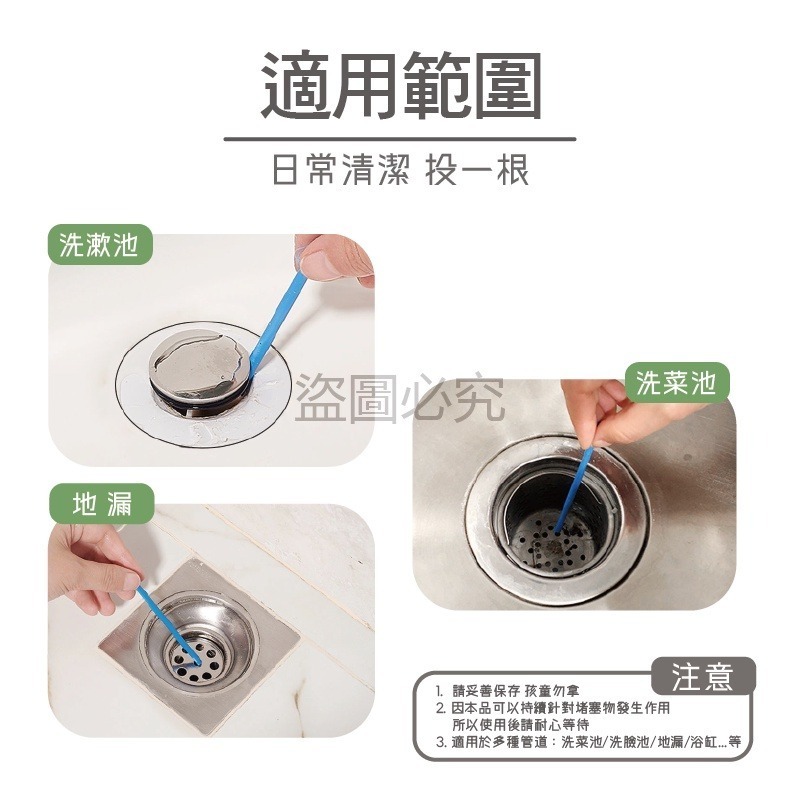 適用範圍

日常清潔 投一根

洗漱池

盜圖必究

洗菜池

地漏

注意

1. 請妥善保存 孩童勿拿
2. 因本品可以持續針對堵塞物發生作用 所以使用後請耐心等待
3. 適用於多種管道：洗菜池/洗臉池/地漏/浴缸...等