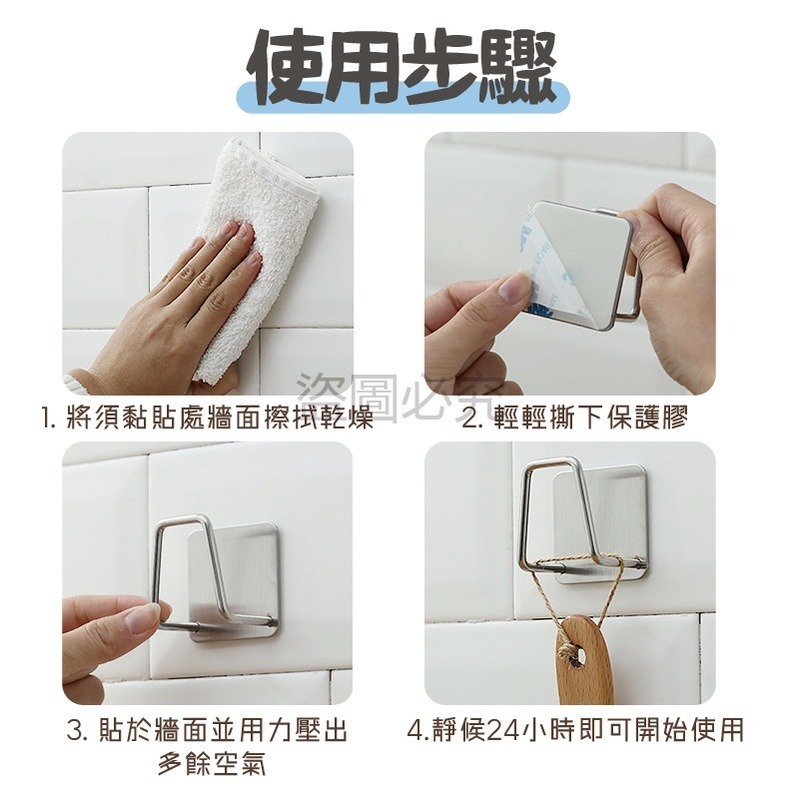 使用步驟

1. 將須黏貼處牆面擦拭乾燥

2. 輕輕撕下保護膠

盜圖必究

3. 貼於牆面並用力壓出多餘空氣

4.靜候24小時即可開始使用