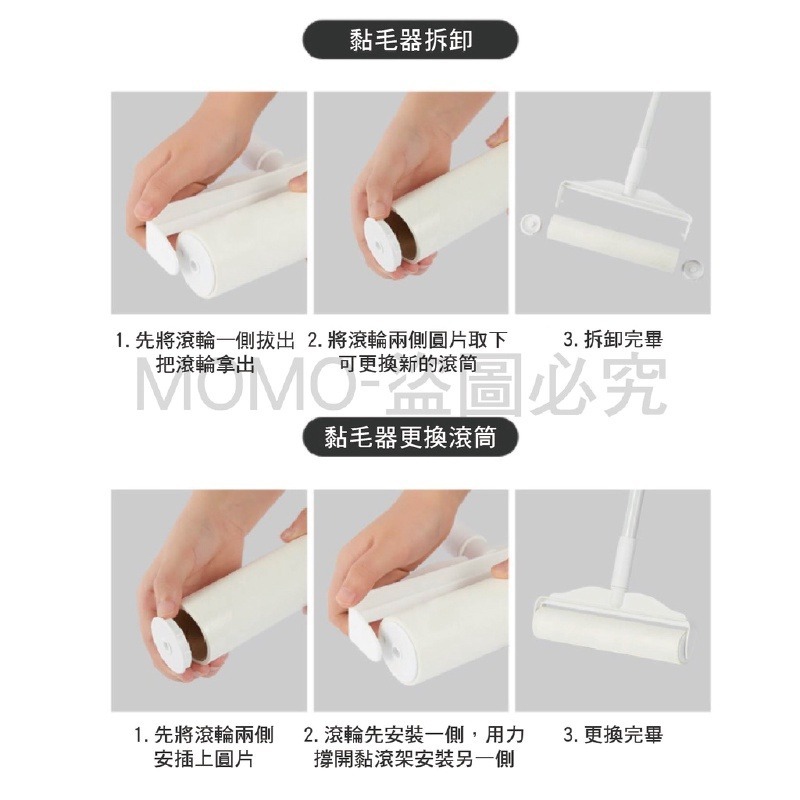 黏毛器拆卸

1. 先將滾輪一側拔出 把滾輪拿出

2. 將滾輪兩側圓片取下 可更換新的滾筒

3. 拆卸完畢

MOMO-盜圖必究

黏毛器更換滾筒

1. 先將滾輪兩側 安插上圓片

2. 滾輪先安裝一側，用力 撐開黏滾架安裝另一側

3. 更換完畢