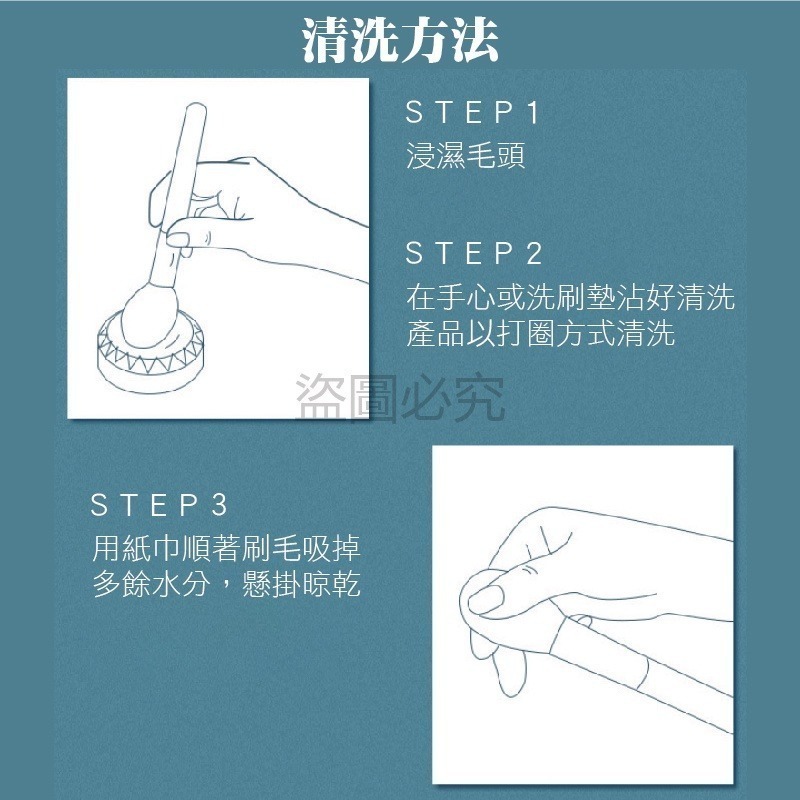 清洗方法

STEP1
浸濕毛頭

STEP2
在手心或洗刷墊沾好清洗產品以打圈方式清洗

盜圖必究

STEP3
用紙巾順著刷毛吸掉多餘水分，懸掛晾乾