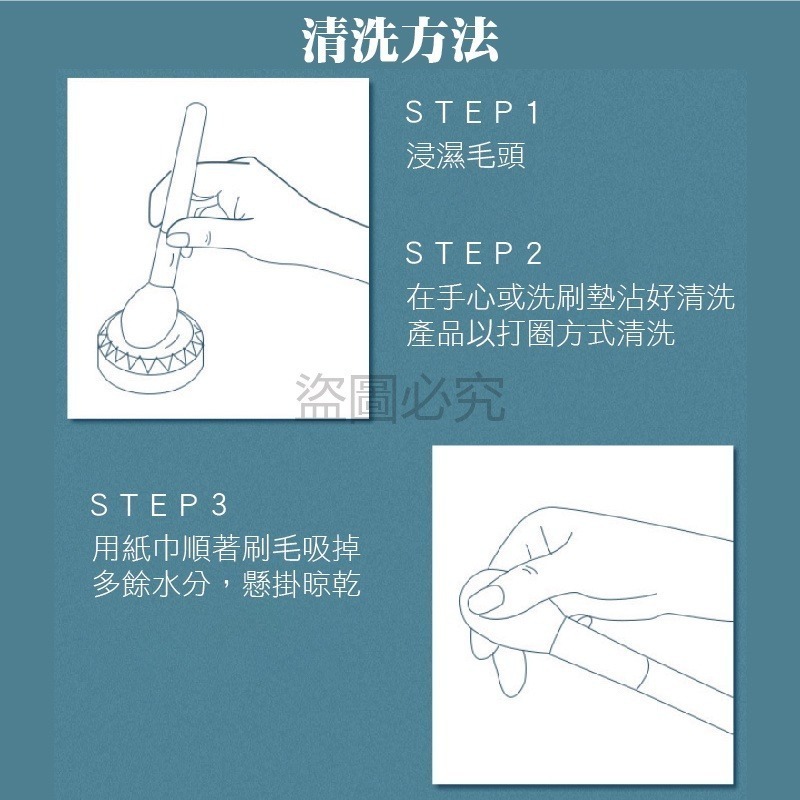 清洗方法

STEP1
浸濕毛頭

STEP2
在手心或洗刷墊沾好清洗產品以打圈方式清洗

盜圖必究

STEP3
用紙巾順著刷毛吸掉多餘水分，懸掛晾乾