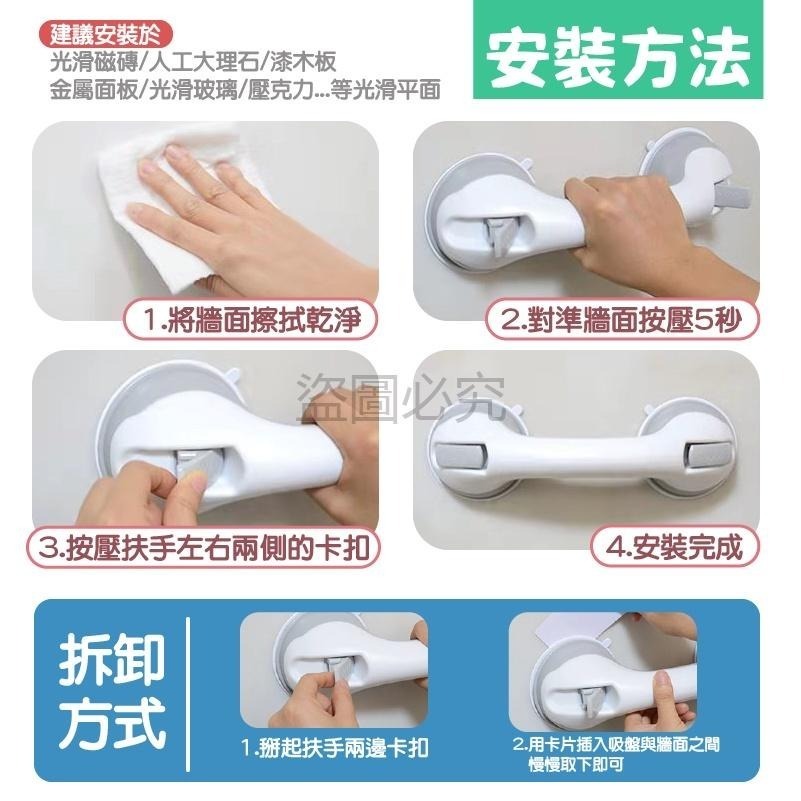 建議安裝於
光滑磁磚/人工大理石/漆木板
金屬面板/光滑玻璃/壓克力...等光滑平面

安裝方法

1.將牆面擦拭乾淨

2.對準牆面按壓5秒

盜圖必究

3.按壓扶手左右兩側的卡扣

4.安裝完成

拆卸方式

1.掰起扶手兩邊卡扣

2.用卡片插入吸盤與牆面之間慢慢取下即可