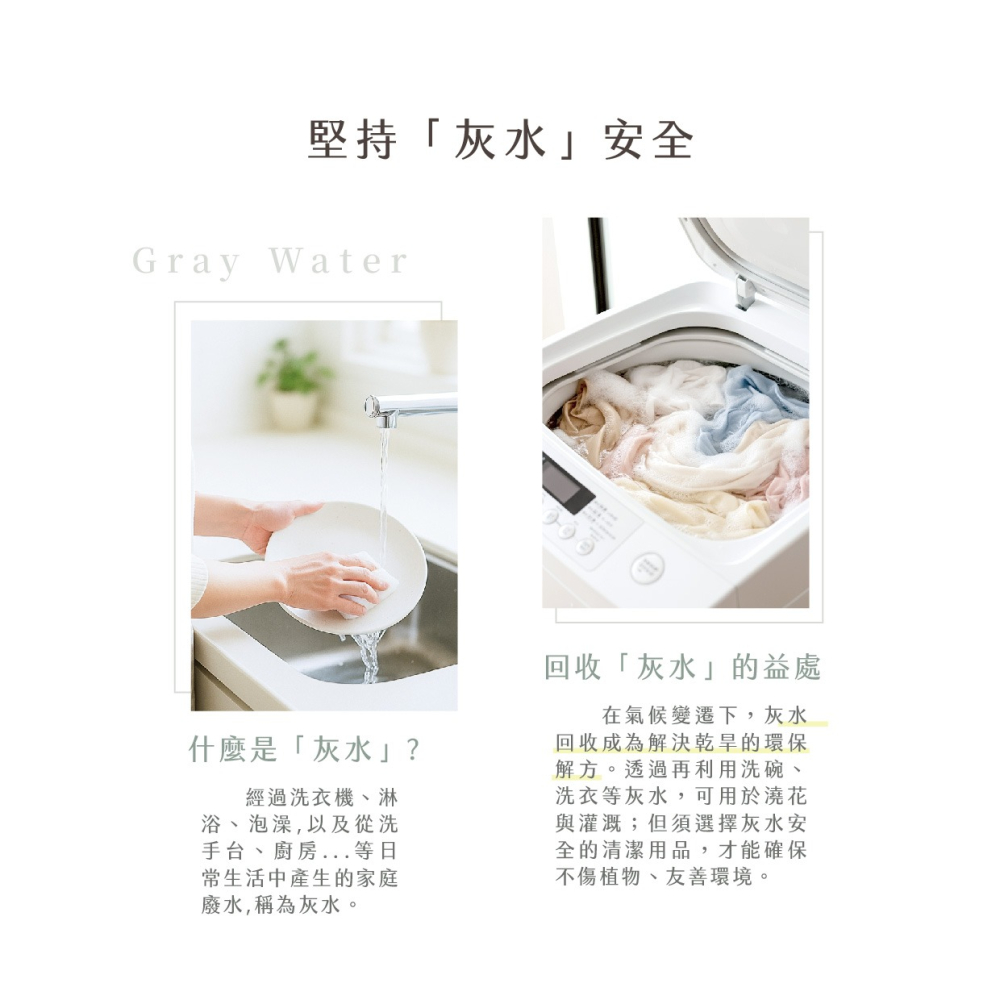 堅持「灰水」安全

Gray Water

什麼是「灰水」?

經過洗衣機、淋浴、泡澡,以及從洗手台、廚房...等日常生活中產生的家庭廢水,稱為灰水。

回收「灰水」的益處

在氣候變遷下,灰水回收成為解決乾旱的環保解方。透過再利用洗碗、洗衣等灰水,可用於澆花與灌溉;但須選擇灰水安全的清潔用品,才能確保不傷植物、友善環境。