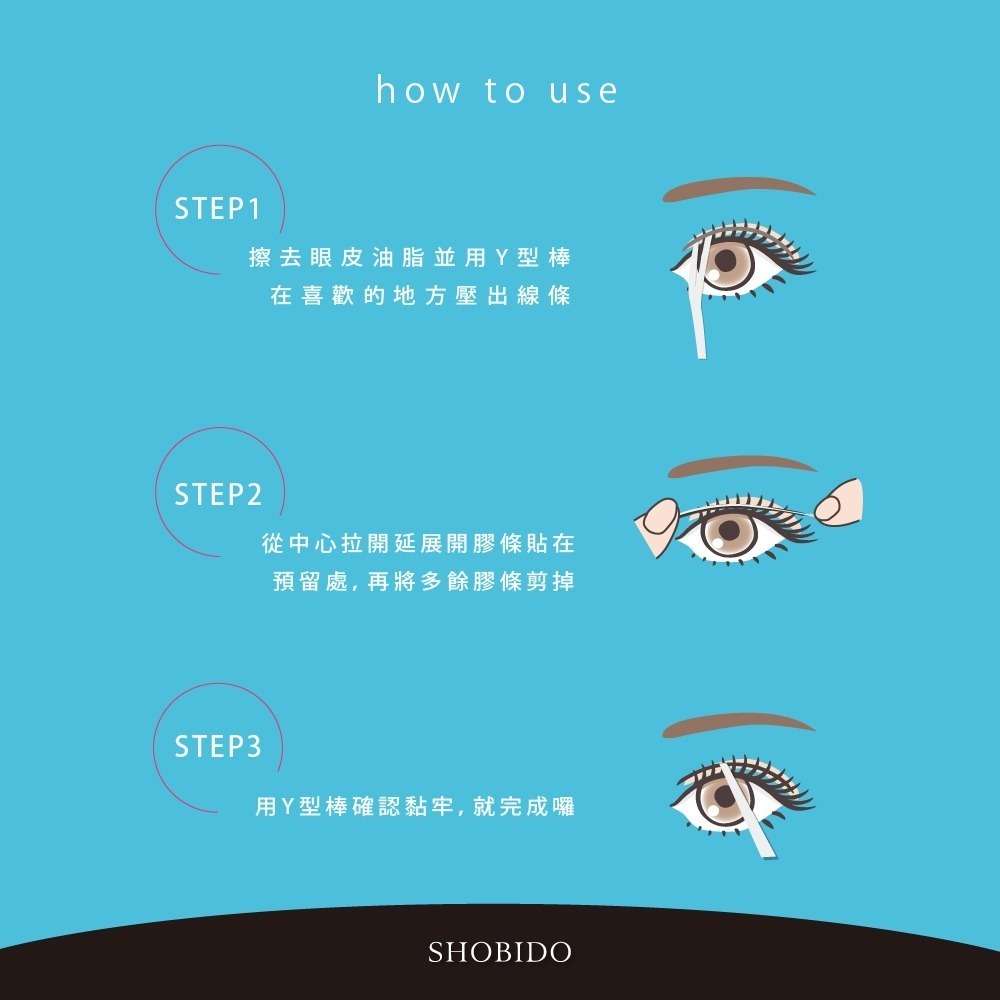 how to use

STEP1

擦去眼皮油脂並用Y型棒
在喜歡的地方壓出線條

STEP2

從中心拉開延展開膠條貼在
預留處,再將多餘膠條剪掉

STEP3

用Y型棒確認黏牢,就完成囉

SHOBIDO