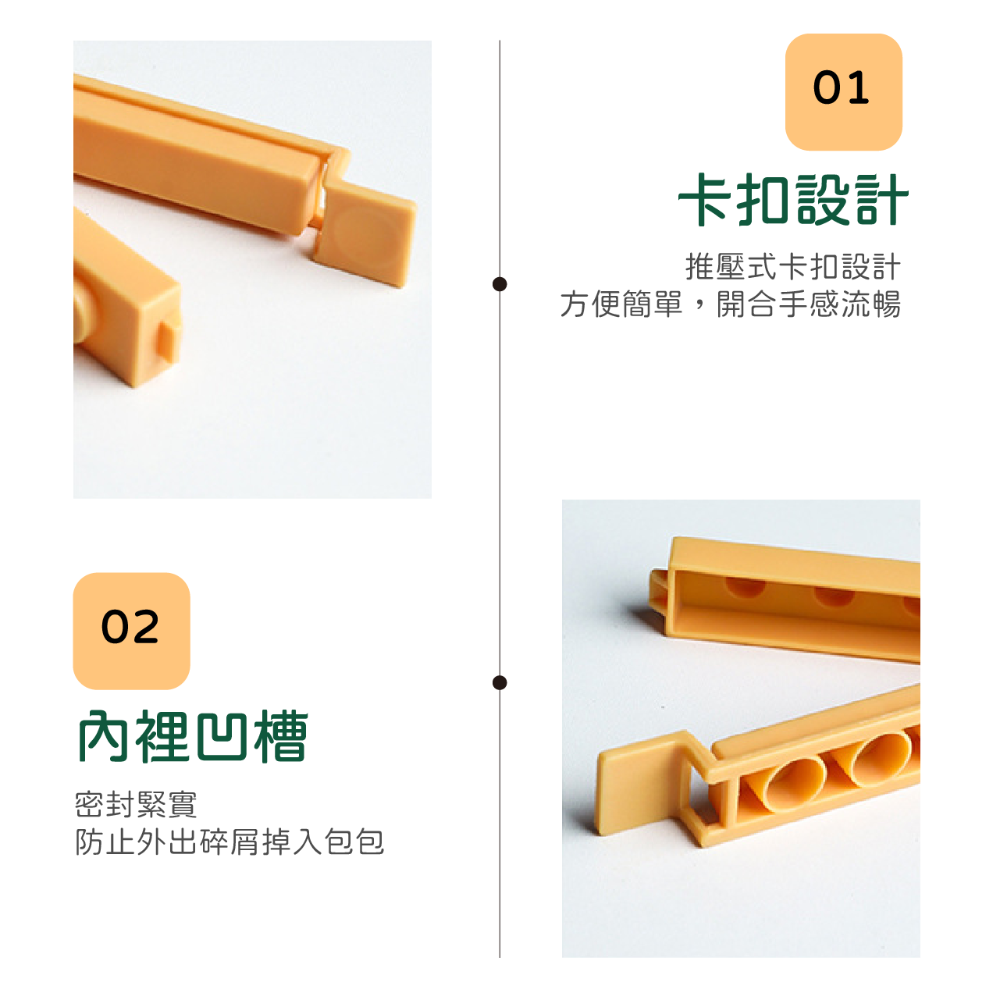 01

卡扣設計

推壓式卡扣設計
方便簡單，開合手感流暢

02

內裡凹槽

密封緊實
防止外出碎屑掉入包包