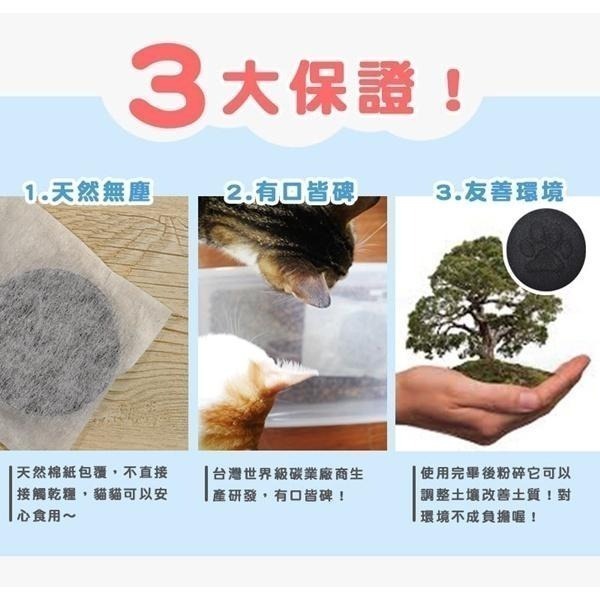 3大保證！

1.天然無塵

2.有口皆碑

3.友善環境

天然棉紙包覆，不直接接觸乾糧，貓貓可以安心食用～

台灣世界級碳業廠商生產研發，有口皆碑！

使用完畢後粉碎它可以調整土壤改善土質！對環境不成負擔喔！