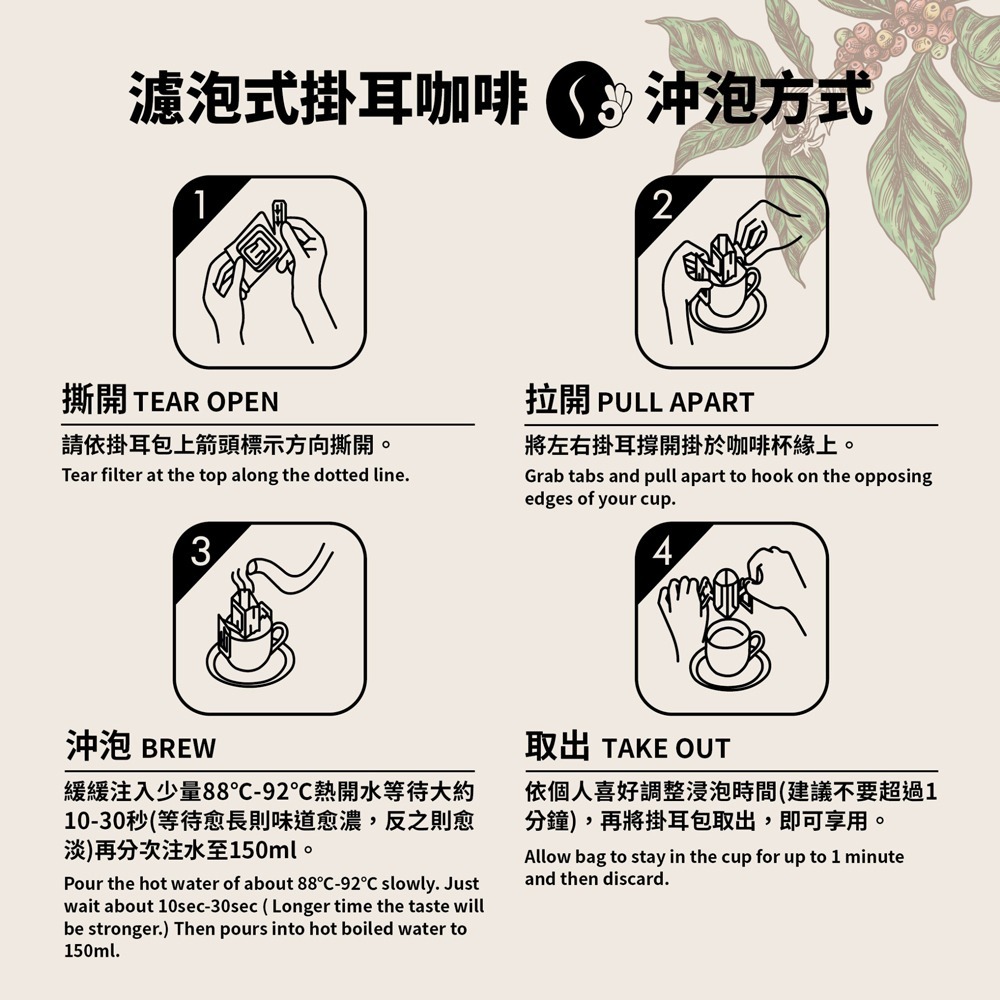 濾泡式掛耳咖啡 沖泡方式

1

撕開 TEAR OPEN

請依掛耳包上箭頭標示方向撕開。

Tear filter at the top along the dotted line.

2

拉開 PULL APART

將左右掛耳撐開掛於咖啡杯緣上。

Grab tabs and pull apart to hook on the opposing edges of your cup.

3

沖泡 BREW

緩緩注入少量88°C-92°C熱開水等待大約10-30秒(等待愈長則味道愈濃，反之則愈淡)再分次注水至150ml。

Pour the hot water of about 88°C-92°C slowly. Just wait about 10sec-30sec ( Longer time the taste will be stronger.) Then pours into hot boiled water to 150ml.

4

取出 TAKE OUT

依個人喜好調整浸泡時間(建議不要超過1分鐘)，再將掛耳包取出，即可享用。

Allow bag to stay in the cup for up to 1 minute and then discard.