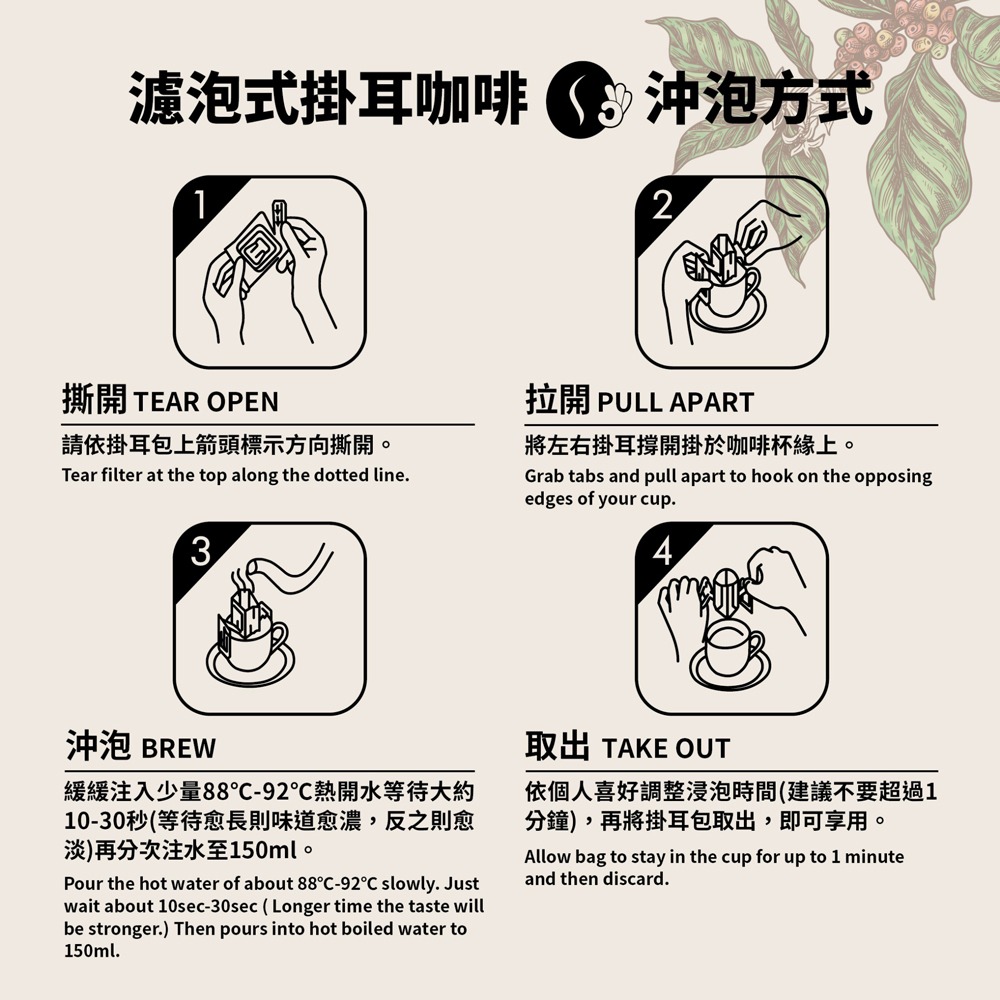 濾泡式掛耳咖啡 沖泡方式

1

撕開 TEAR OPEN

請依掛耳包上箭頭標示方向撕開。

Tear filter at the top along the dotted line.

2

拉開 PULL APART

將左右掛耳撐開掛於咖啡杯緣上。

Grab tabs and pull apart to hook on the opposing edges of your cup.

3

沖泡 BREW

緩緩注入少量88°C-92°C熱開水等待大約10-30秒(等待愈長則味道愈濃，反之則愈淡)再分次注水至150ml。

Pour the hot water of about 88°C-92°C slowly. Just wait about 10sec-30sec ( Longer time the taste will be stronger.) Then pours into hot boiled water to 150ml.

4

取出 TAKE OUT

依個人喜好調整浸泡時間(建議不要超過1分鐘)，再將掛耳包取出，即可享用。

Allow bag to stay in the cup for up to 1 minute and then discard.