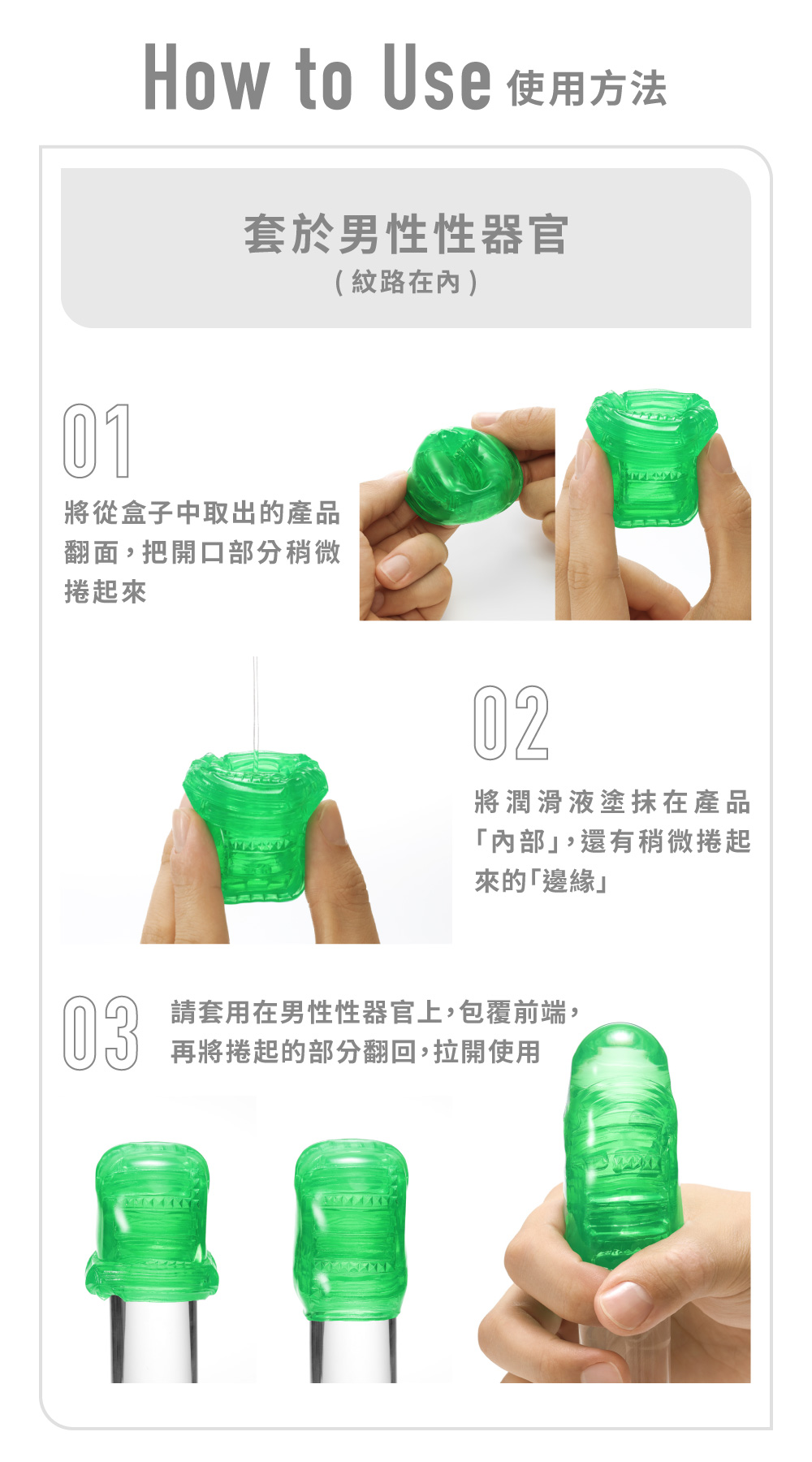 How to Use 使用方法

套於男性性器官
(紋路在內)

01
將從盒子中取出的產品翻面，把開口部分稍微捲起來

02
將潤滑液塗抹在產品「內部」，還有稍微捲起來的「邊緣」

03
請套用在男性性器官上，包覆前端，再將捲起的部分翻回，拉開使用