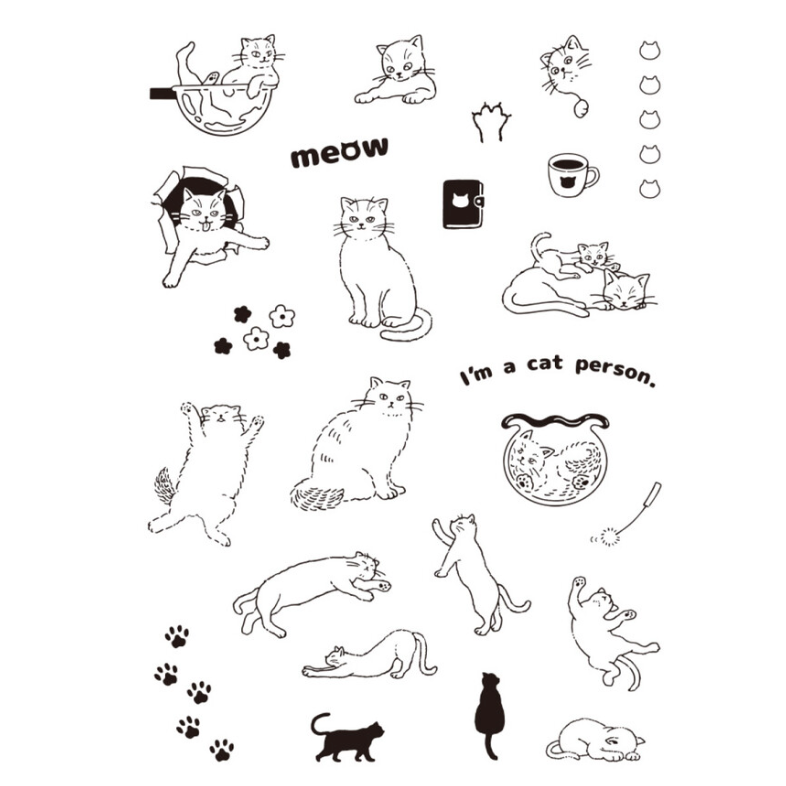 meow

I'm a cat person.