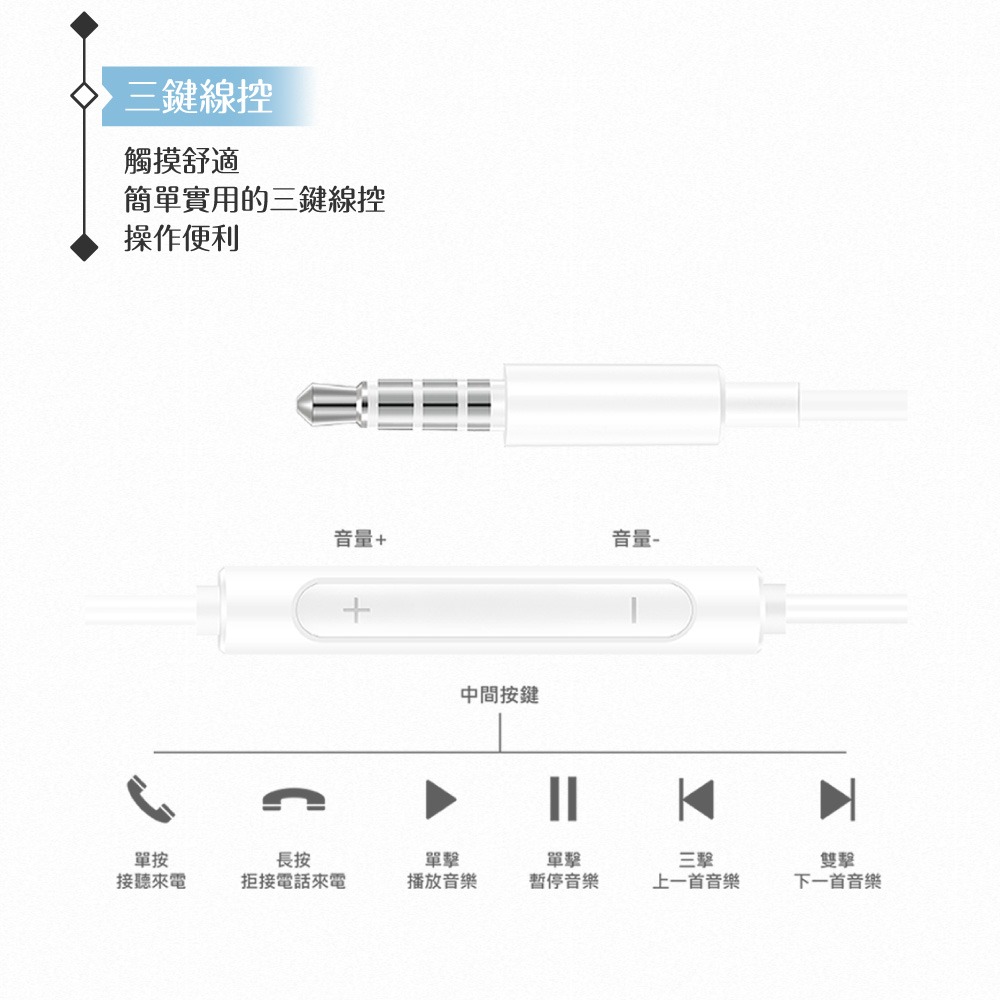 三鍵線控

觸摸舒適
簡單實用的三鍵線控
操作便利

音量+

音量-

中間按鍵

單按
接聽來電

長按
拒接電話來電

單擊
播放音樂

單擊
暫停音樂

三擊
上一首音樂

雙擊
下一首音樂