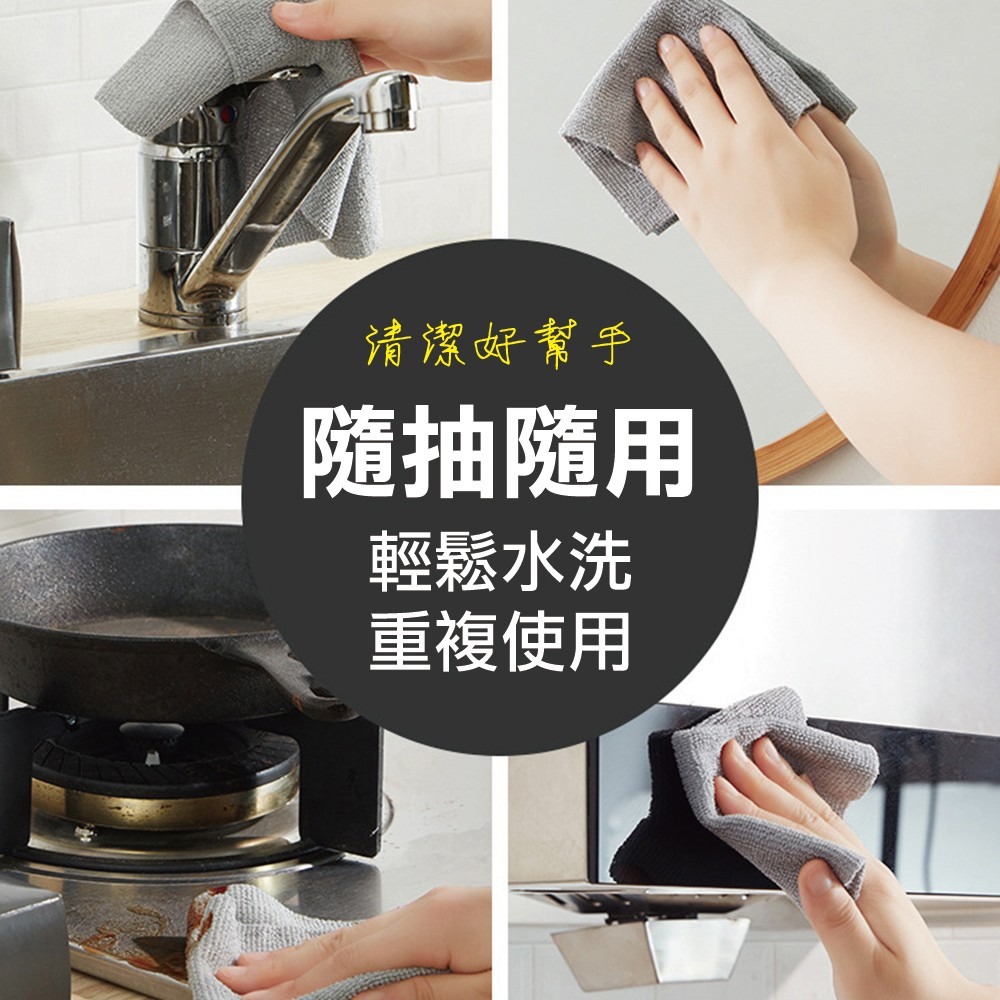 清潔好幫手

隨抽隨用

輕鬆水洗
重複使用