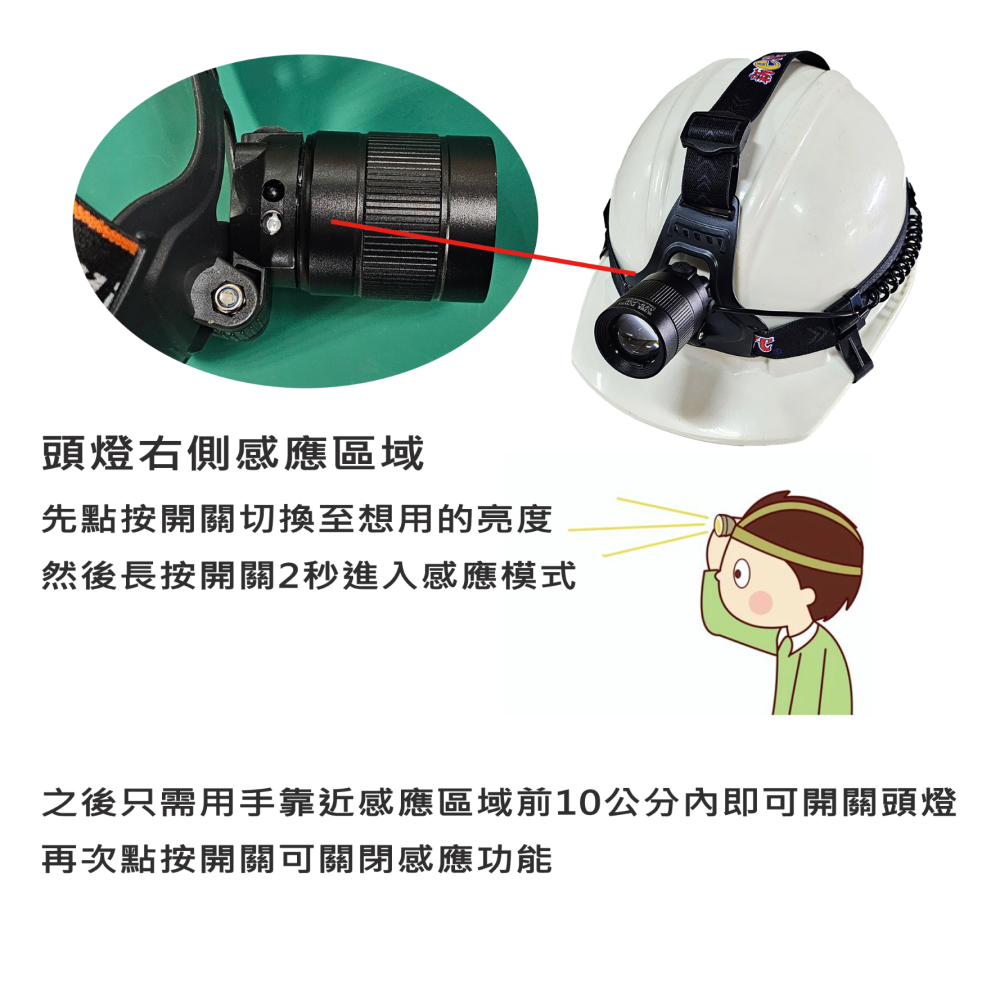 頭燈右側感應區域

先點按開關切換至想用的亮度
然後長按開關2秒進入感應模式

之後只需用手靠近感應區域前10公分內即可開關頭燈
再次點按開關可關閉感應功能