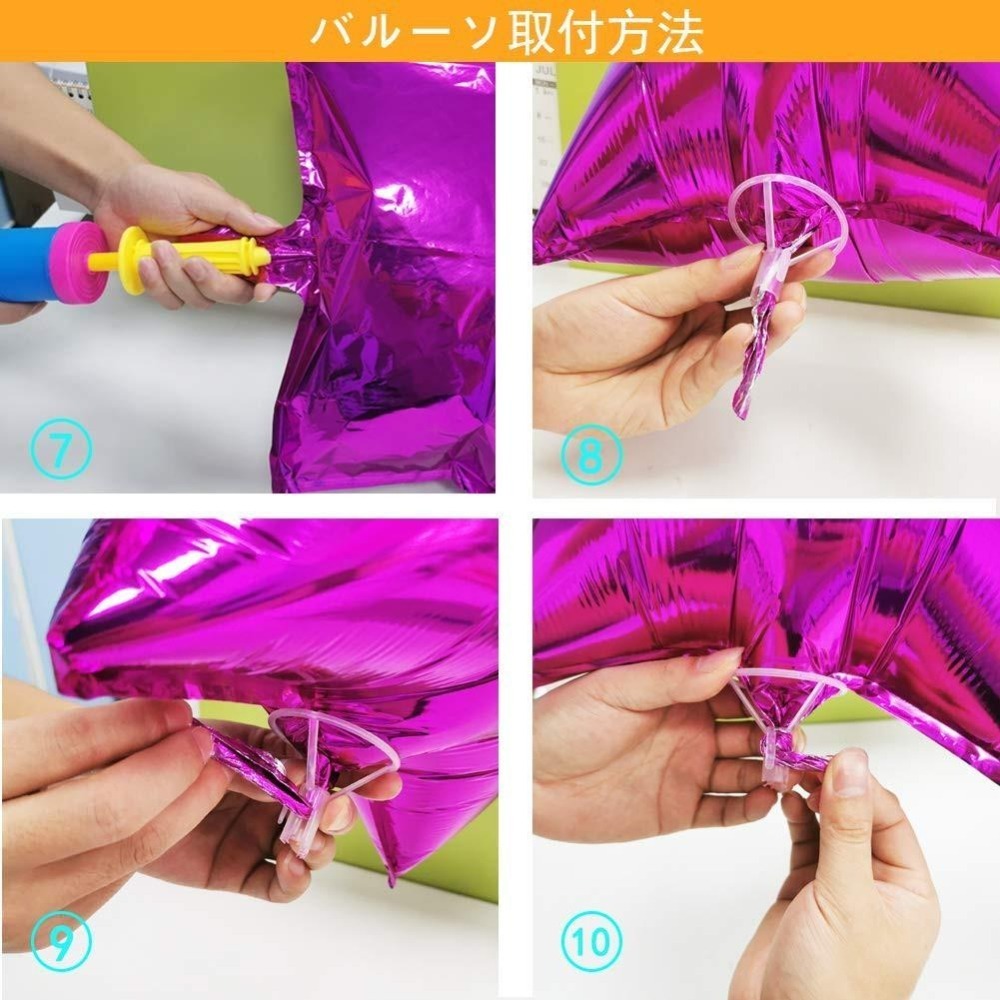 バルーソ取付方法

⑦

⑧

⑨

⑩