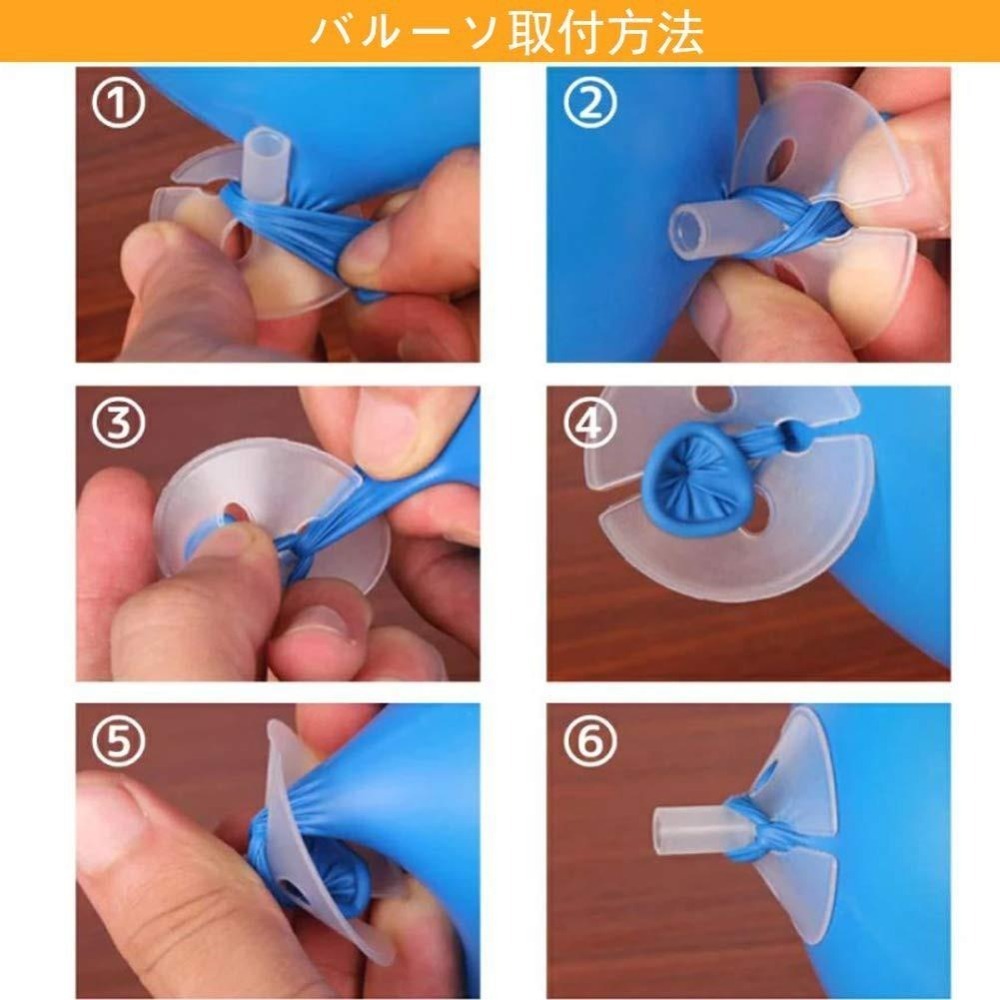 バルーソ取付方法

①

②

③

④

⑤

⑥