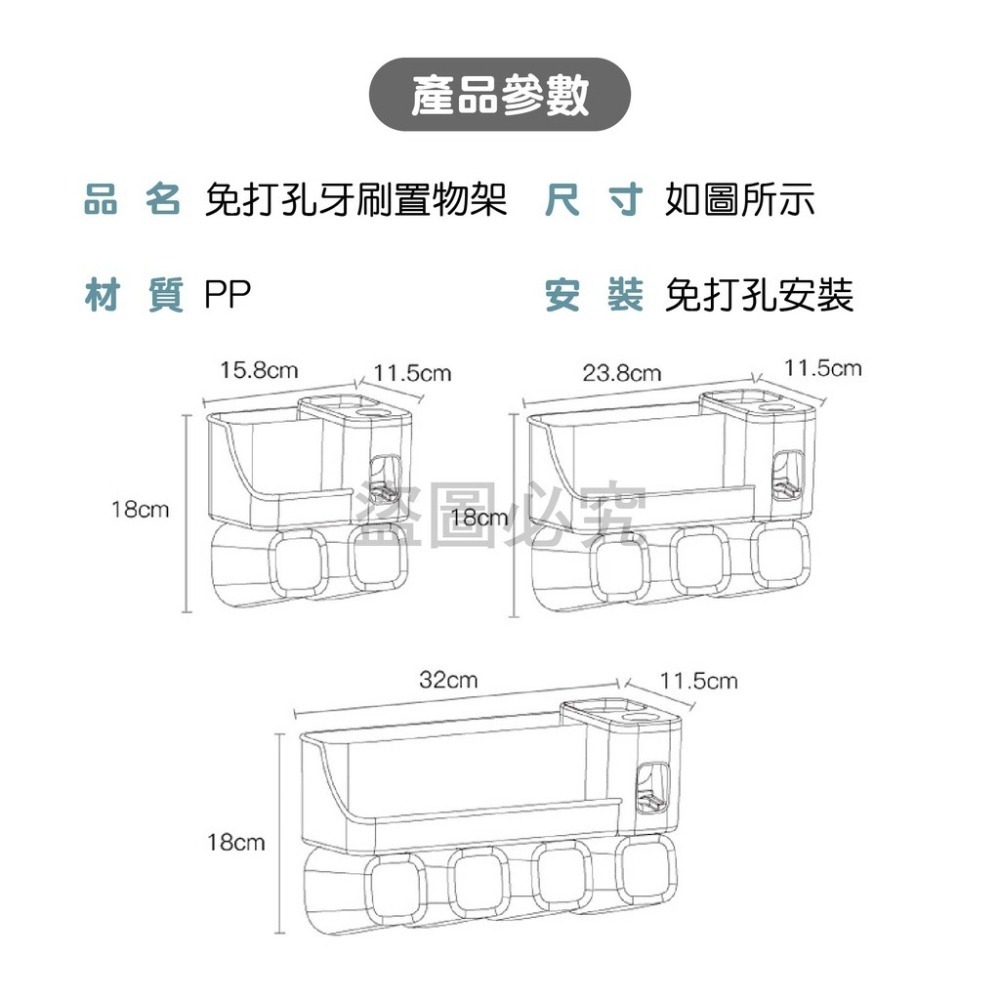 產品參數

品 名 免打孔牙刷置物架 尺 寸 如圖所示

材 質 PP 安 裝 免打孔安裝

15.8cm
11.5cm
18cm

23.8cm
11.5cm
18cm

盜圖必究

32cm
11.5cm
18cm