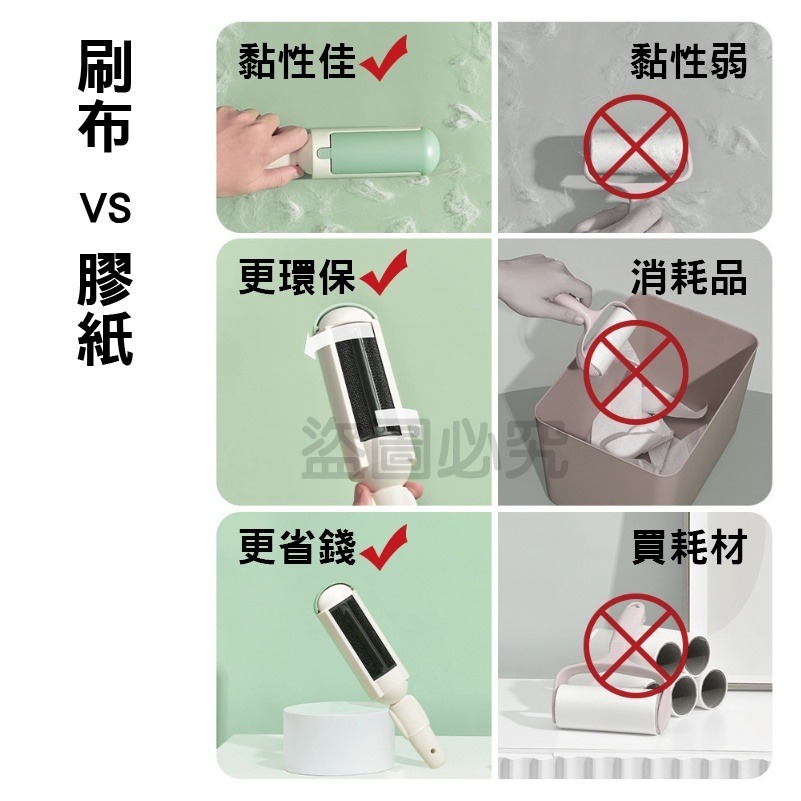 刷布

VS

膠紙

黏性佳

黏性弱

更環保

消耗品

盜圖必究

更省錢

買耗材