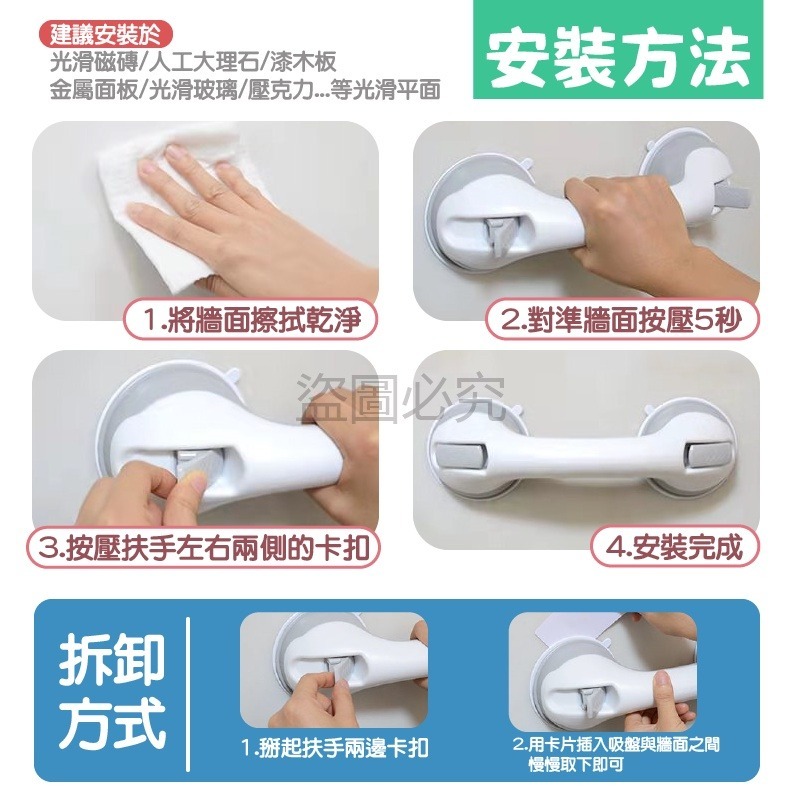 建議安裝於
光滑磁磚/人工大理石/漆木板
金屬面板/光滑玻璃/壓克力...等光滑平面

安裝方法

1.將牆面擦拭乾淨

2.對準牆面按壓5秒

盜圖必究

3.按壓扶手左右兩側的卡扣

4.安裝完成

拆卸方式

1.掰起扶手兩邊卡扣

2.用卡片插入吸盤與牆面之間慢慢取下即可