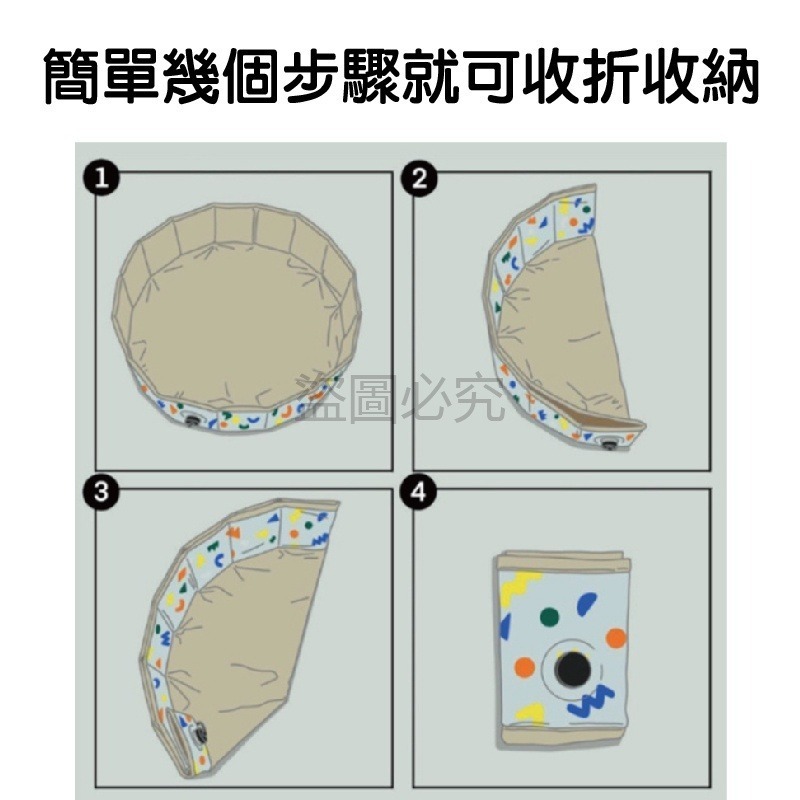 簡單幾個步驟就可收折收納

1

2

盜圖必究

3

4