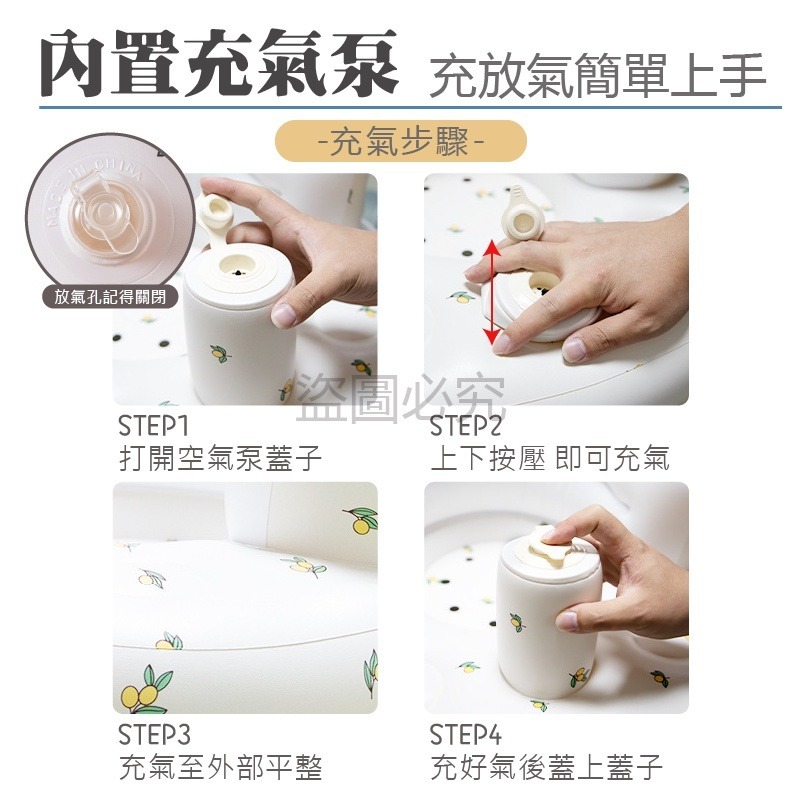 內置充氣泵 充放氣簡單上手

-充氣步驟-

MADE IN CHINA

放氣孔記得關閉

盜圖必究

STEP1
打開空氣泵蓋子

STEP2
上下按壓 即可充氣

STEP3
充氣至外部平整

STEP4
充好氣後蓋上蓋子