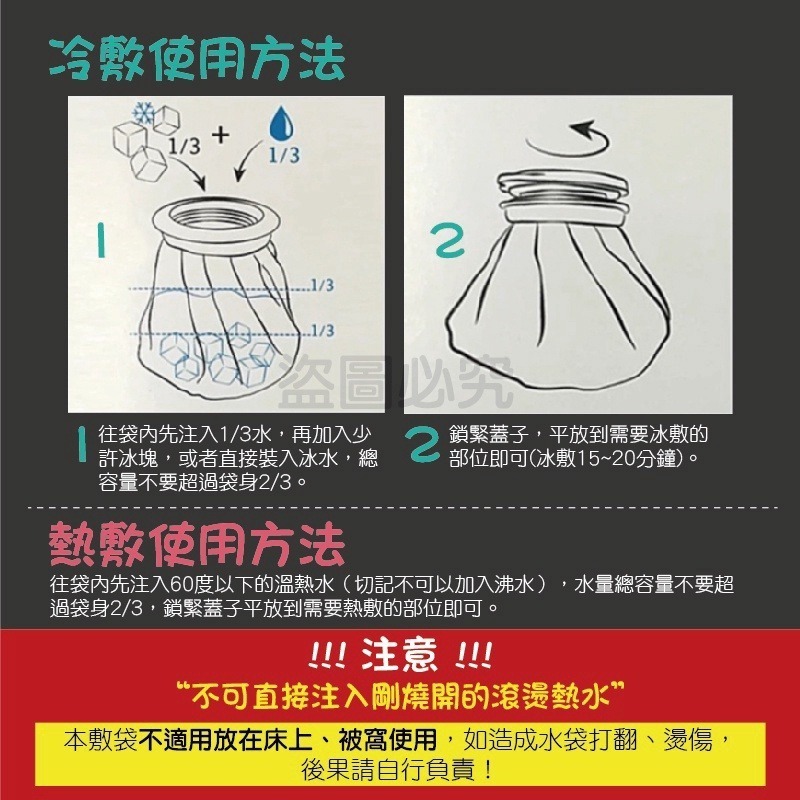 冷敷使用方法

1/3 + 1/3

1

1/3

1/3

2

盜圖必究

1 往袋內先注入1/3水，再加入少許冰塊，或者直接裝入冰水，總容量不要超過袋身2/3。

2 鎖緊蓋子，平放到需要冰敷的部位即可(冰敷15~20分鐘)。

熱敷使用方法

往袋內先注入60度以下的溫熱水（切記不可以加入沸水），水量總容量不要超過袋身2/3，鎖緊蓋子平放到需要熱敷的部位即可。

!!! 注意 !!!

“不可直接注入剛燒開的滾燙熱水”

本敷袋不適用放在床上、被窩使用，如造成水袋打翻、燙傷，後果請自行負責！