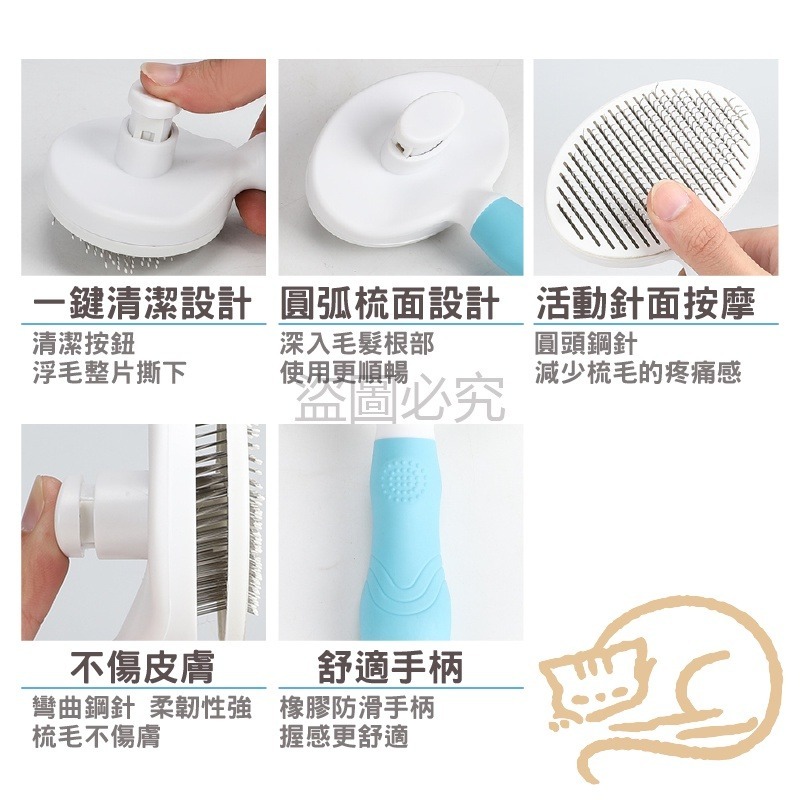 一鍵清潔設計
清潔按鈕
浮毛整片撕下

圓弧梳面設計
深入毛髮根部
使用更順暢

活動針面按摩
圓頭鋼針
減少梳毛的疼痛感

盜圖必究

不傷皮膚
彎曲鋼針 柔韌性強
梳毛不傷膚

舒適手柄
橡膠防滑手柄
握感更舒適