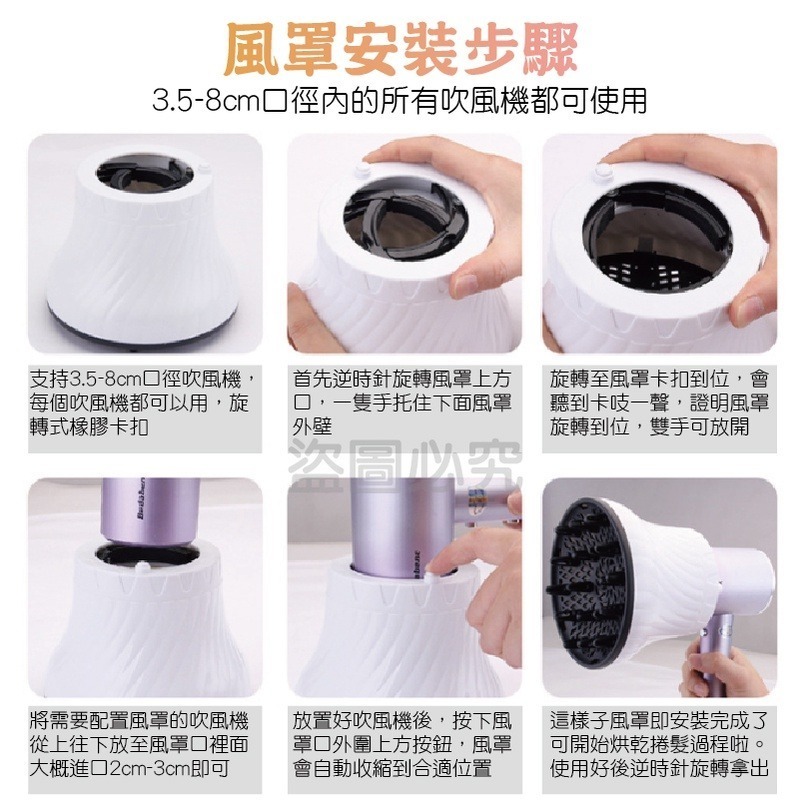 風罩安裝步驟
3.5-8cm口徑內的所有吹風機都可使用

支持3.5-8cm口徑吹風機，每個吹風機都可以用，旋轉式橡膠卡扣

首先逆時針旋轉風罩上方口，一隻手托住下面風罩外壁

旋轉至風罩卡扣到位，會聽到卡吱一聲，證明風罩旋轉到位，雙手可放開

盜圖必究

將需要配置風罩的吹風機從上往下放至風罩口裡面大概進口2cm-3cm即可

放置好吹風機後，按下風罩口外圍上方按鈕，風罩會自動收縮到合適位置

這樣子風罩即安裝完成了可開始烘乾捲髮過程啦。使用好後逆時針旋轉拿出