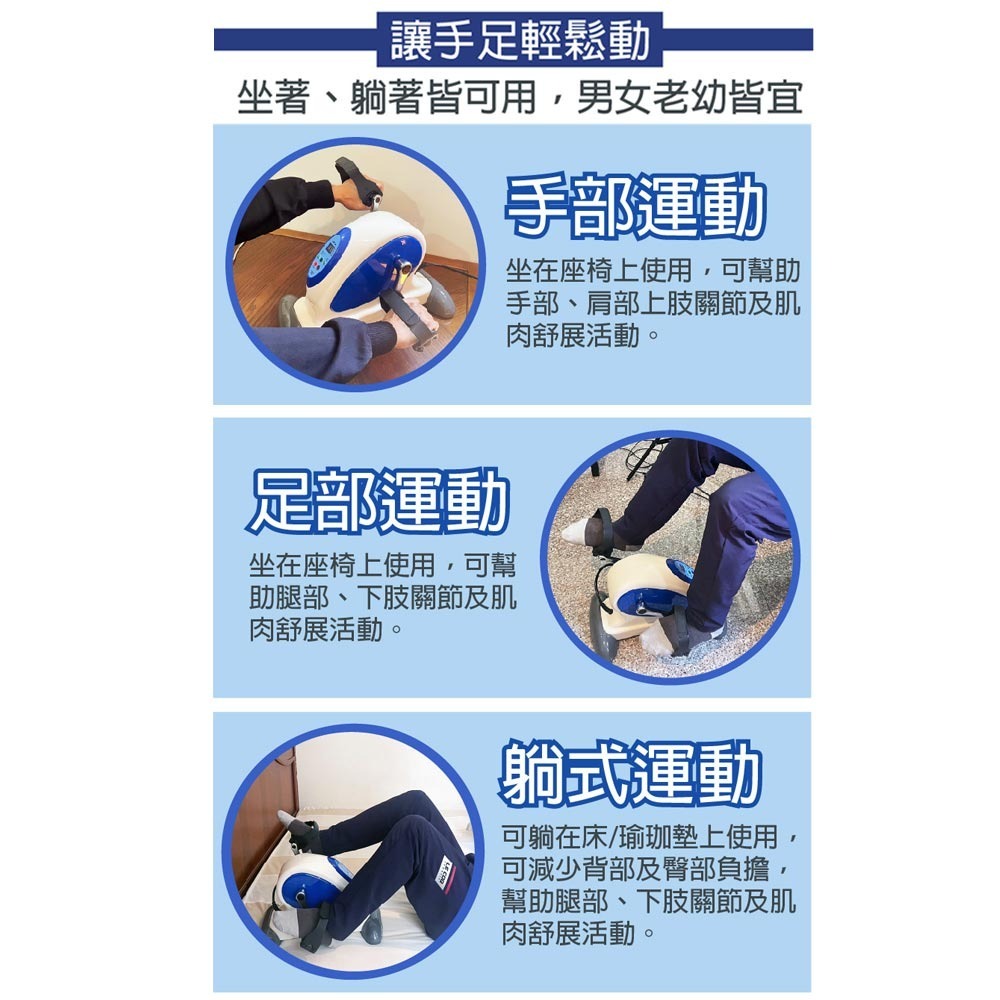 讓手足輕鬆動

坐著、躺著皆可用，男女老幼皆宜

手部運動

坐在座椅上使用，可幫助手部、肩部上肢關節及肌肉舒展活動。

足部運動

坐在座椅上使用，可幫助腿部、下肢關節及肌肉舒展活動。

躺式運動

可躺在床/瑜珈墊上使用，可減少背部及臀部負擔，幫助腿部、下肢關節及肌肉舒展活動。