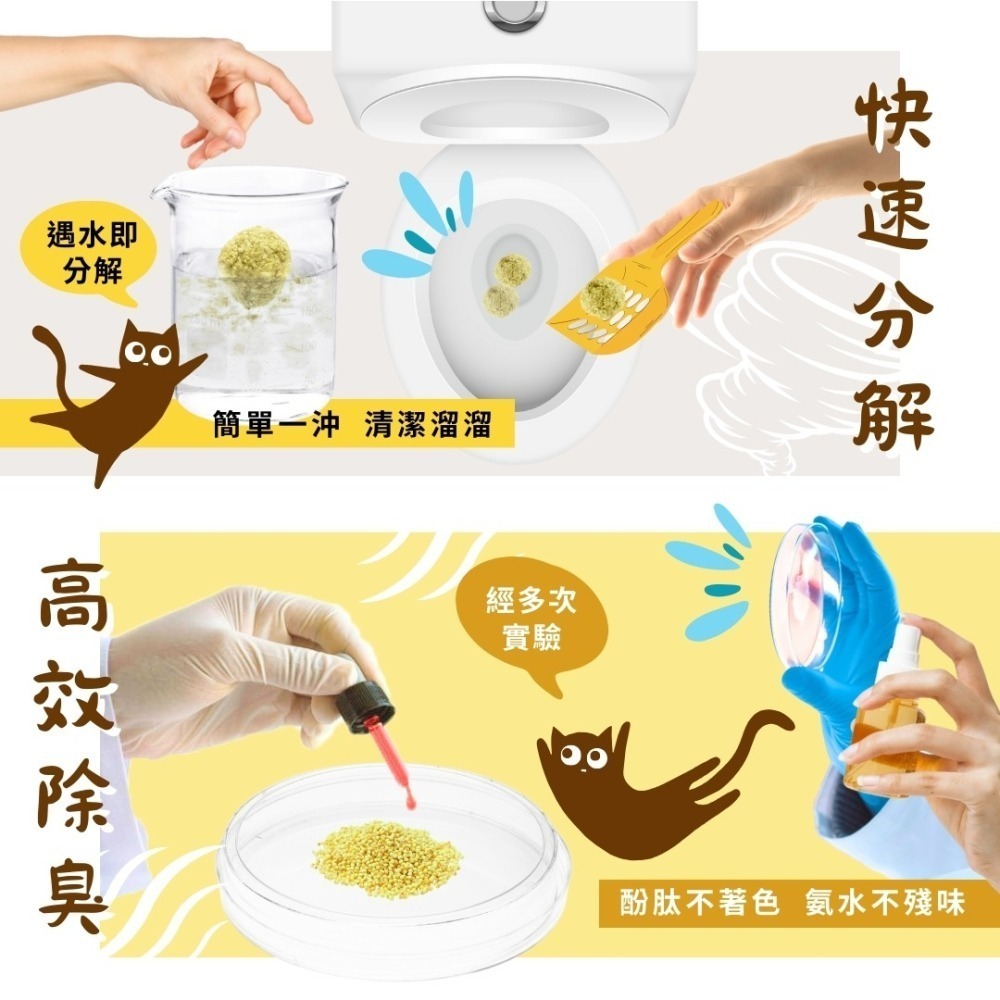 快速分解

遇水即分解

簡單一沖　清潔溜溜

高效除臭

經多次實驗

酚肽不著色　氨水不殘味