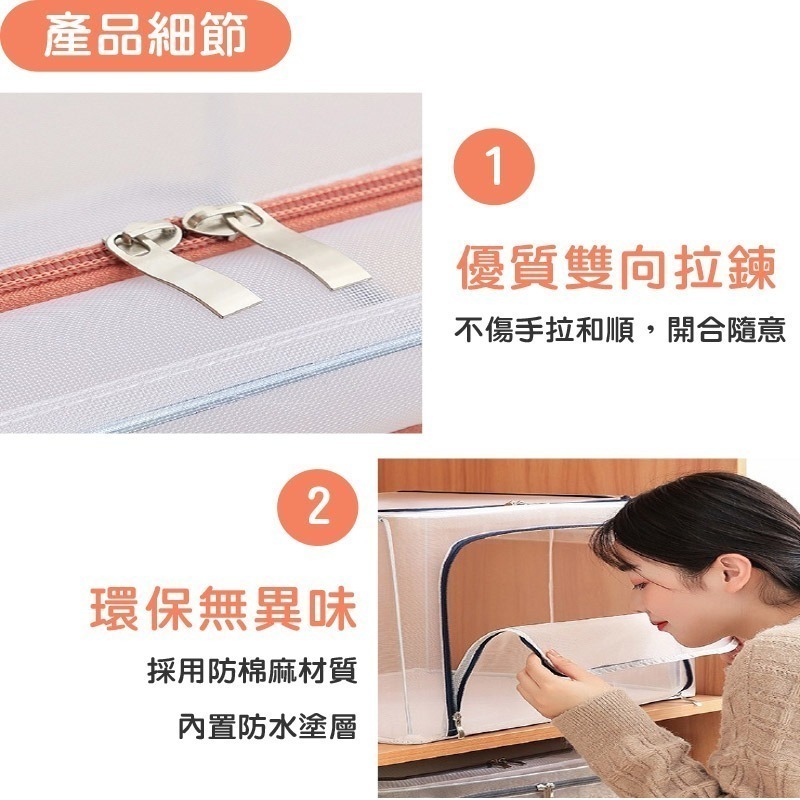 產品細節

1

優質雙向拉鍊

不傷手拉和順，開合隨意

2

環保無異味

採用防棉麻材質

內置防水塗層