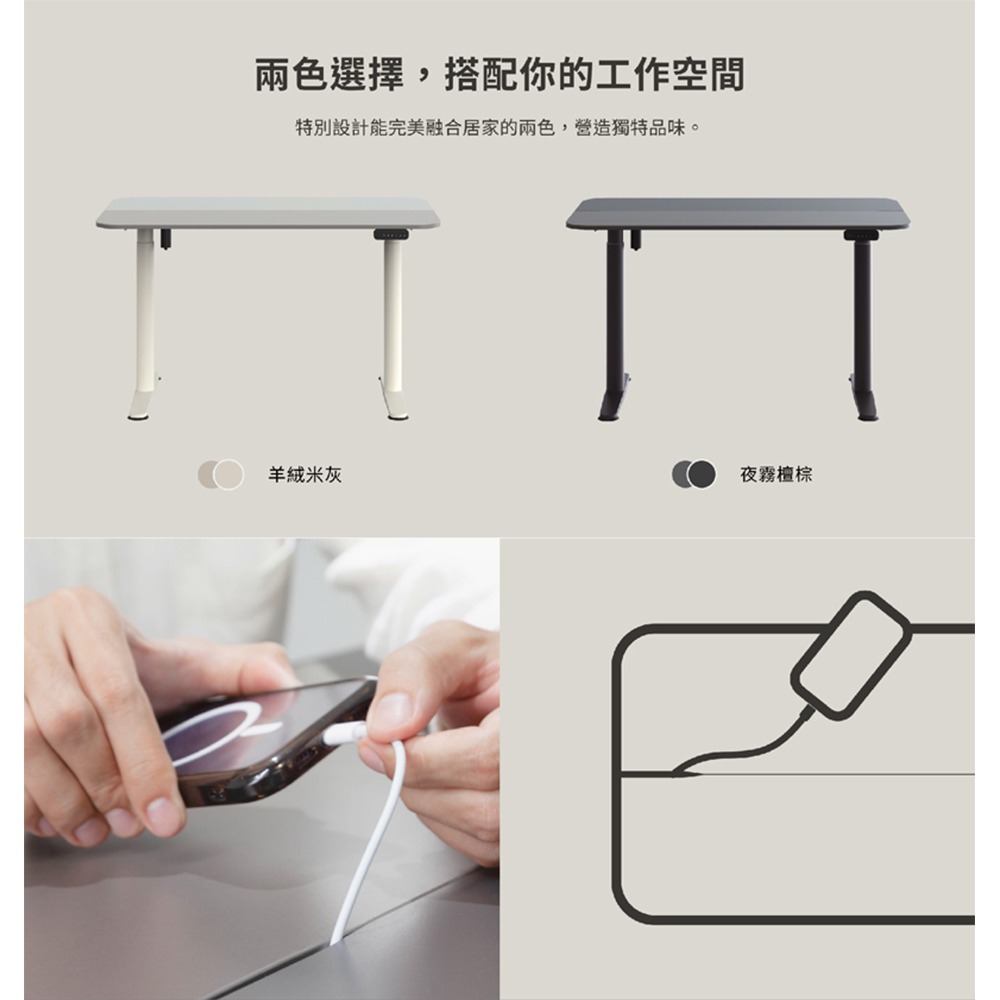 兩色選擇，搭配你的工作空間

特別設計能完美融合居家的兩色，營造獨特品味。

羊絨米灰

夜霧檀棕