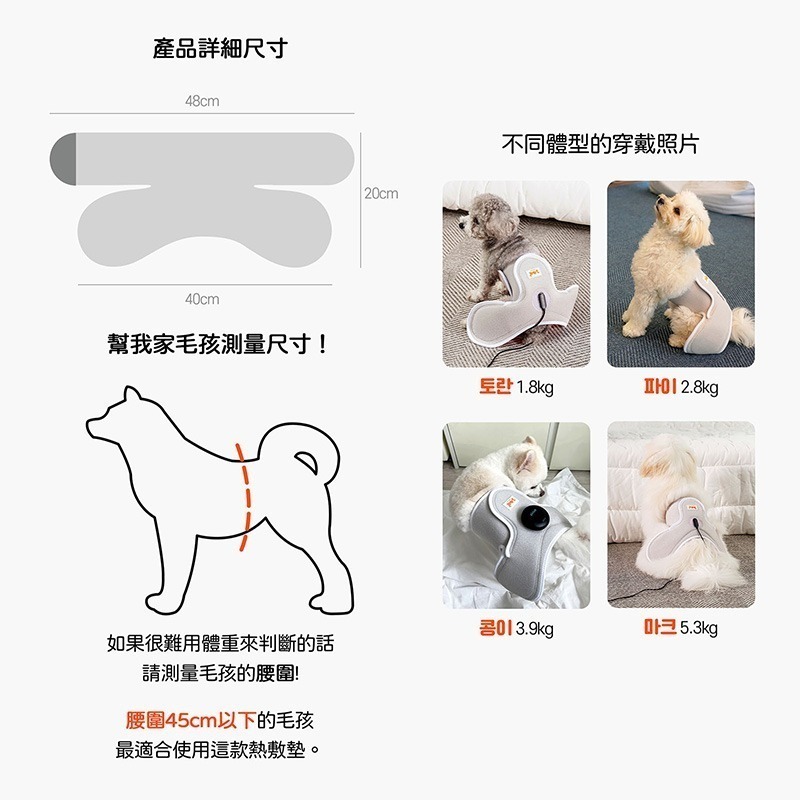 產品詳細尺寸

48cm

20cm

40cm

幫我家毛孩測量尺寸！

如果很難用體重來判斷的話
請測量毛孩的腰圍!

腰圍45cm以下的毛孩
最適合使用這款熱敷墊。

不同體型的穿戴照片

토란 1.8kg

파이 2.8kg

콩이 3.9kg

마크 5.3kg